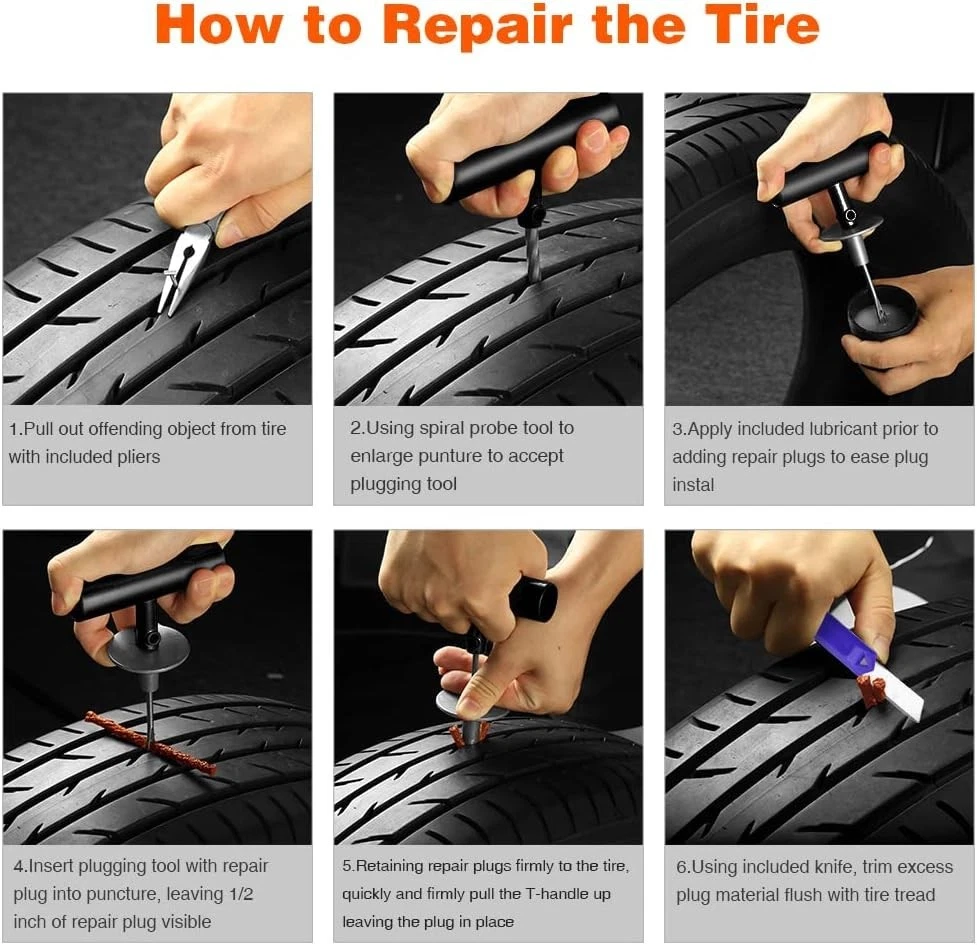 How to Repair the Tire

1.Pull out offending object from tire with included pliers

2.Using spiral probe tool to enlarge punture to accept plugging tool

3.Apply included lubricant prior to adding repair plugs to ease plug instal

4.Insert plugging tool with repair plug into puncture, leaving 1/2 inch of repair plug visible

5.Retaining repair plugs firmly to the tire, quickly and firmly pull the T-handle up leaving the plug in place

6.Using included knife, trim excess plug material flush with tire tread