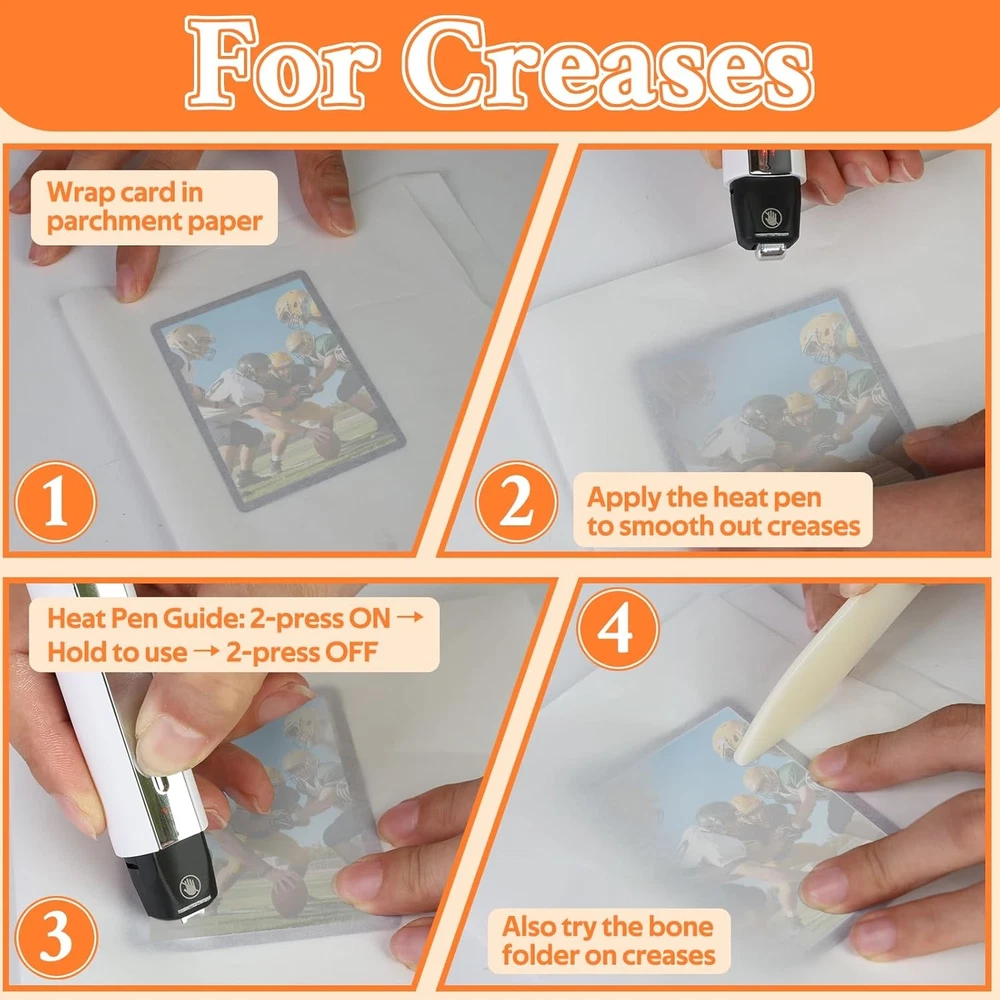 For Creases

Wrap card in parchment paper

1

2

Apply the heat pen to smooth out creases

Heat Pen Guide: 2-press ON → Hold to use → 2-press OFF

3

4

Also try the bone folder on creases