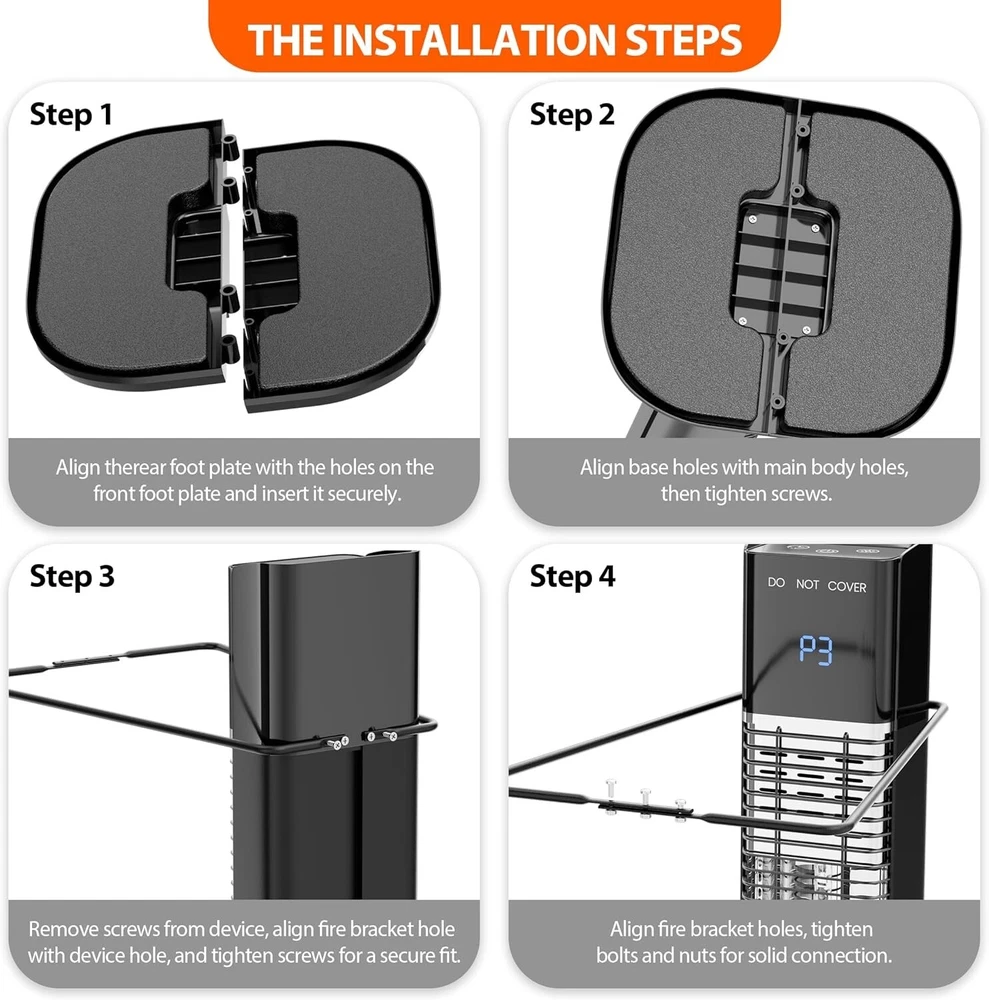 THE INSTALLATION STEPS

Step 1

Align therear foot plate with the holes on the front foot plate and insert it securely.

Step 2

Align base holes with main body holes, then tighten screws.

Step 3

Remove screws from device, align fire bracket hole with device hole, and tighten screws for a secure fit.

Step 4

DO NOT COVER

P3

Align fire bracket holes, tighten bolts and nuts for solid connection.