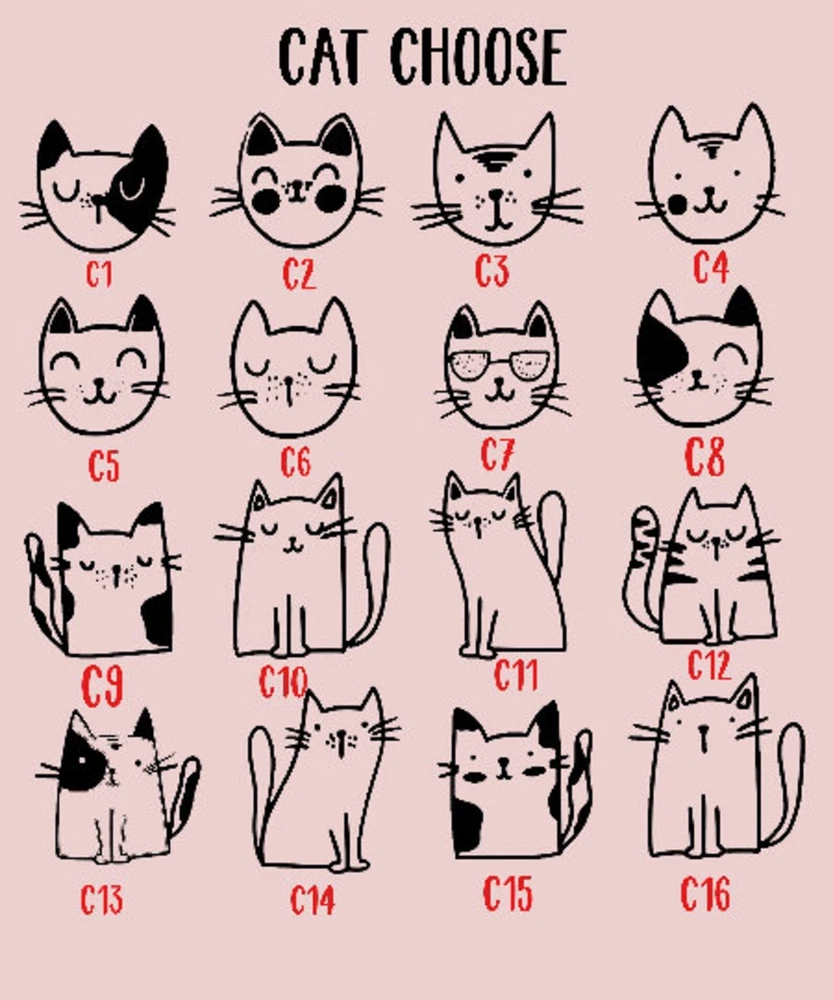 CAT CHOOSE

C1 C2 C3 C4

C5 C6 C7 C8

C9 C10 C11 C12

C13 C14 C15 C16