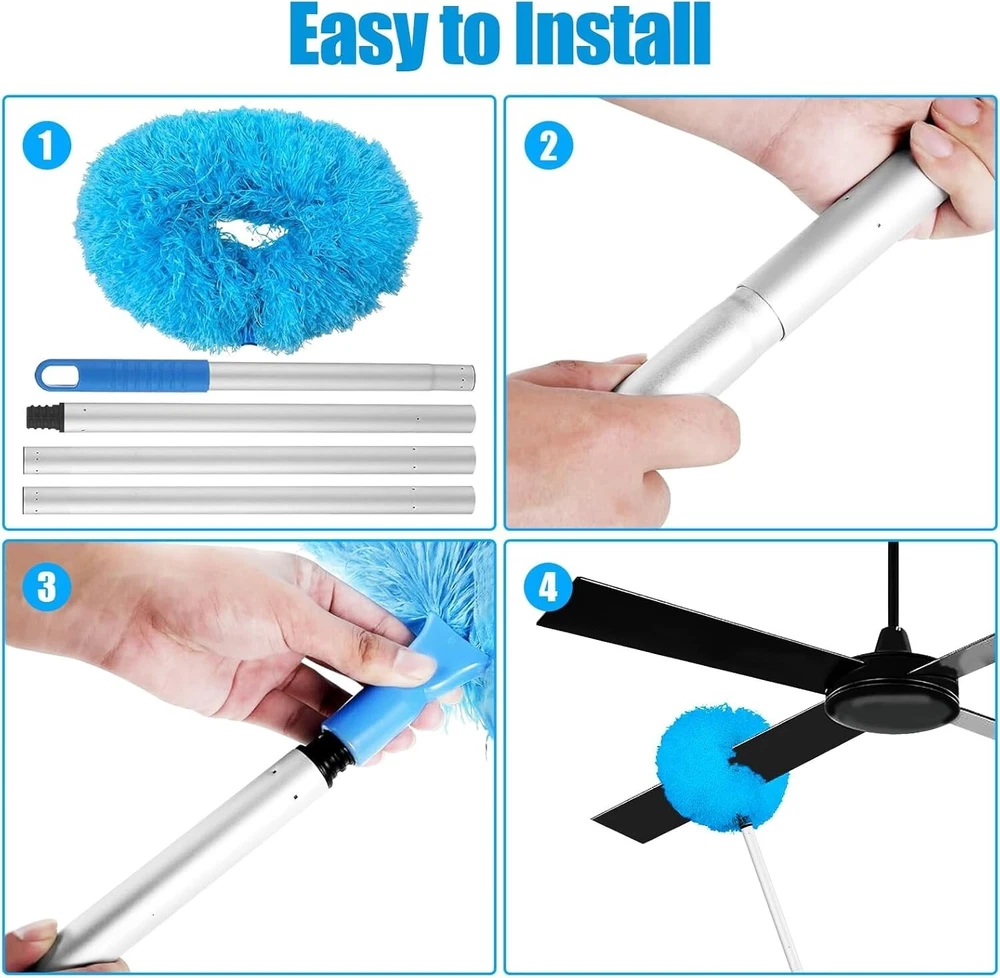 Easy to Install

1

2

3

4