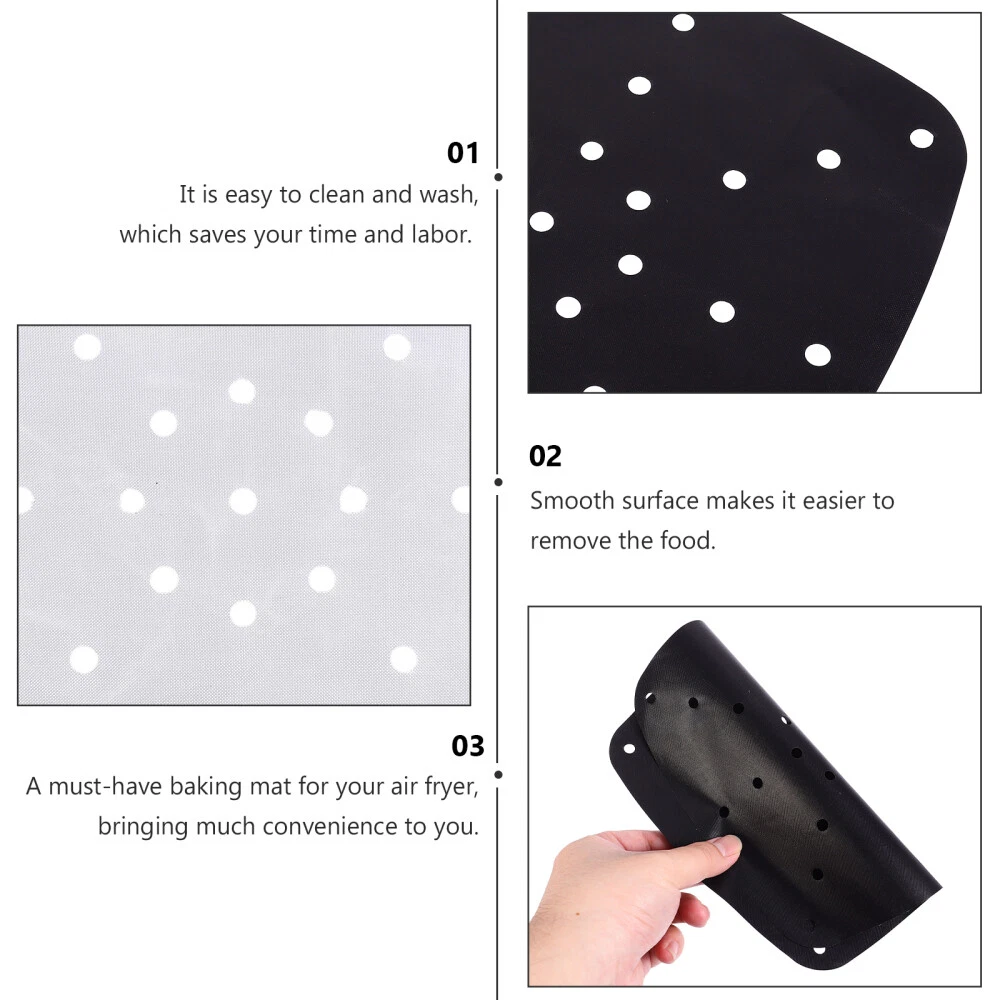 01
It is easy to clean and wash, which saves your time and labor.

02
Smooth surface makes it easier to remove the food.

03
A must-have baking mat for your air fryer, bringing much convenience to you.