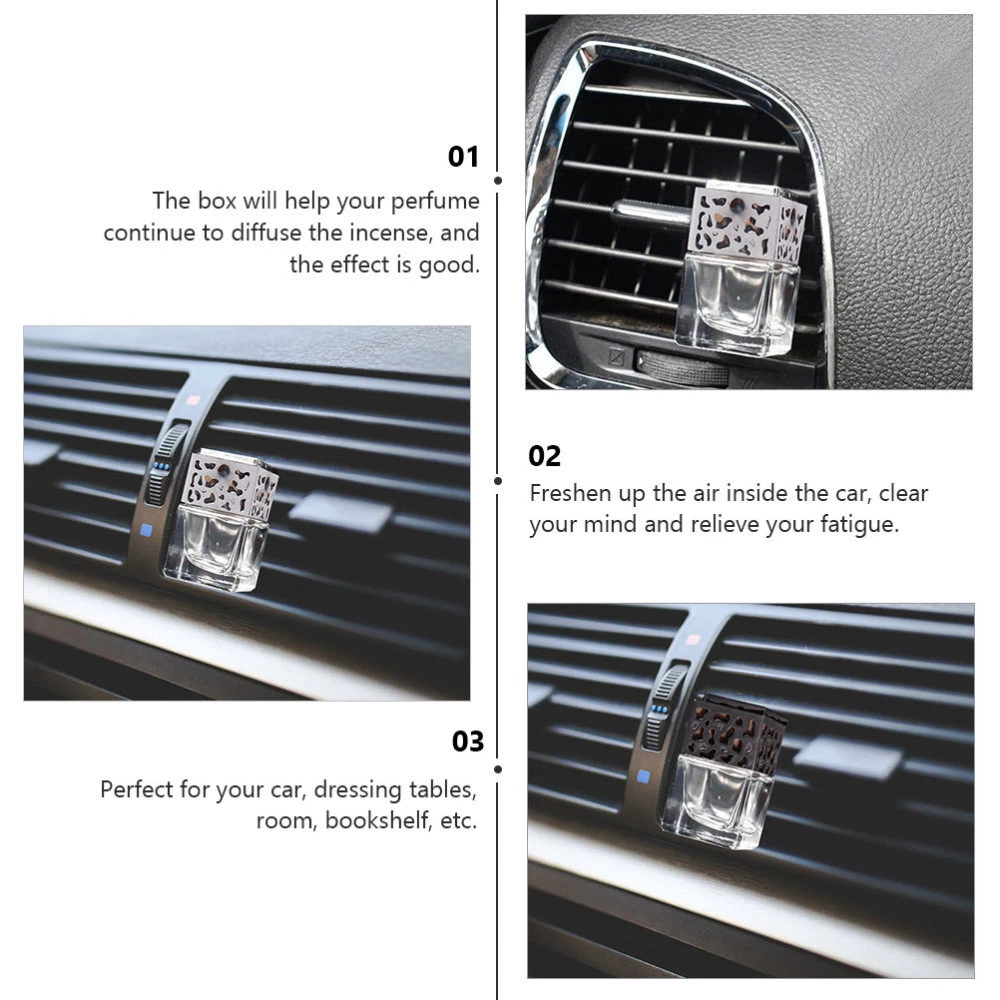 01
The box will help your perfume continue to diffuse the incense, and the effect is good.

02
Freshen up the air inside the car, clear your mind and relieve your fatigue.

03
Perfect for your car, dressing tables, room, bookshelf, etc.