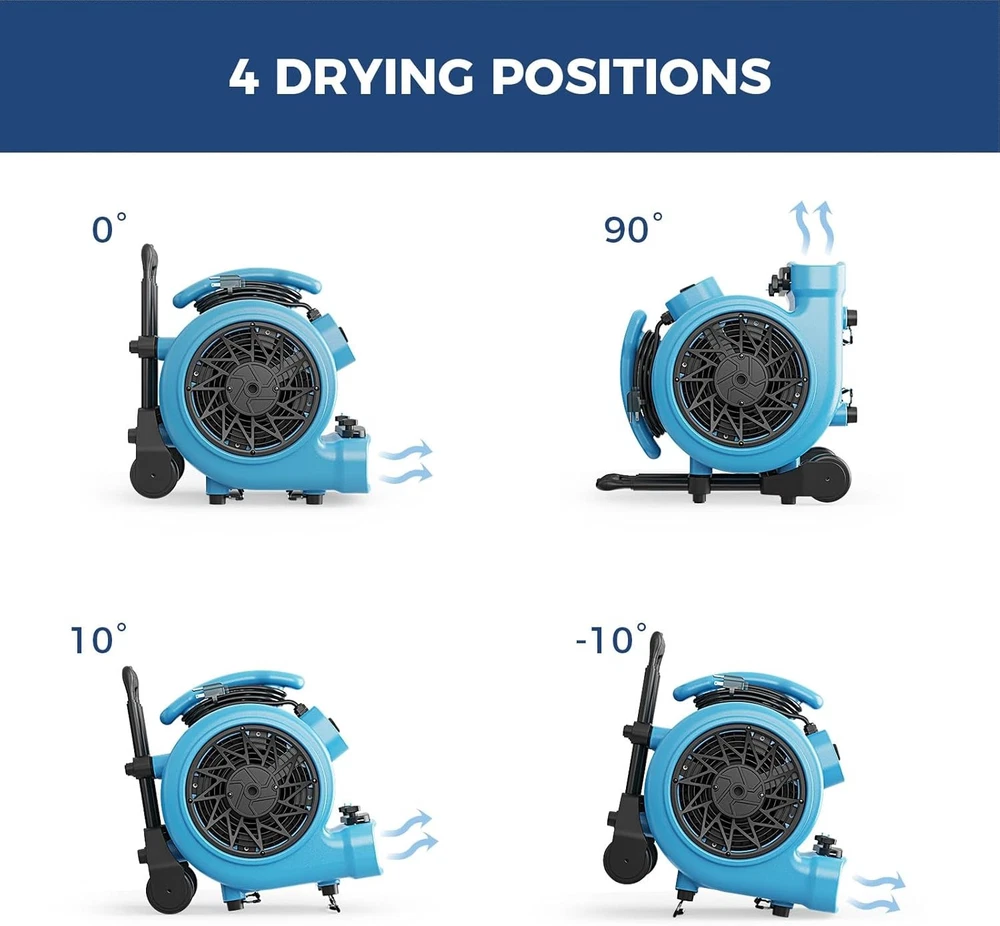 4 DRYING POSITIONS

0°

90°

10°

-10°