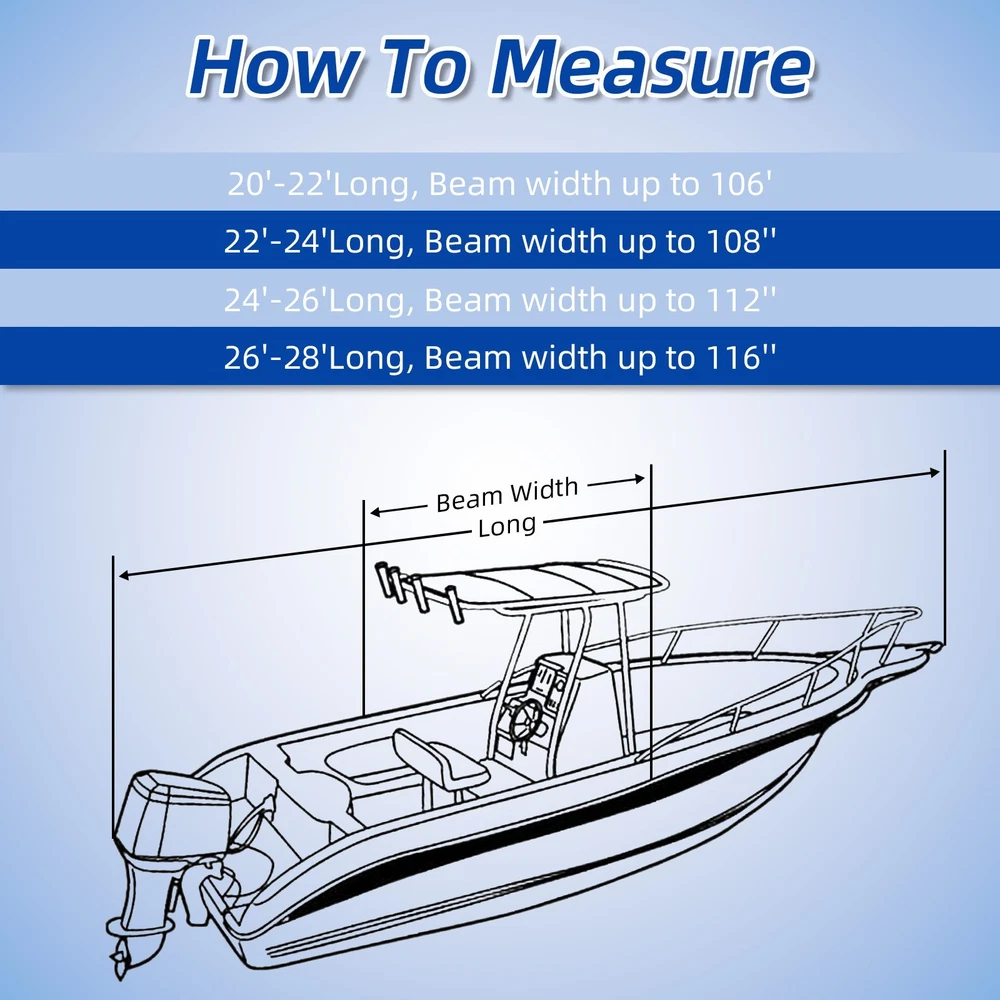 How To Measure

20'-22'Long, Beam width up to 106'

22'-24'Long, Beam width up to 108''

24'-26'Long, Beam width up to 112''

26'-28'Long, Beam width up to 116''

Beam Width

Long