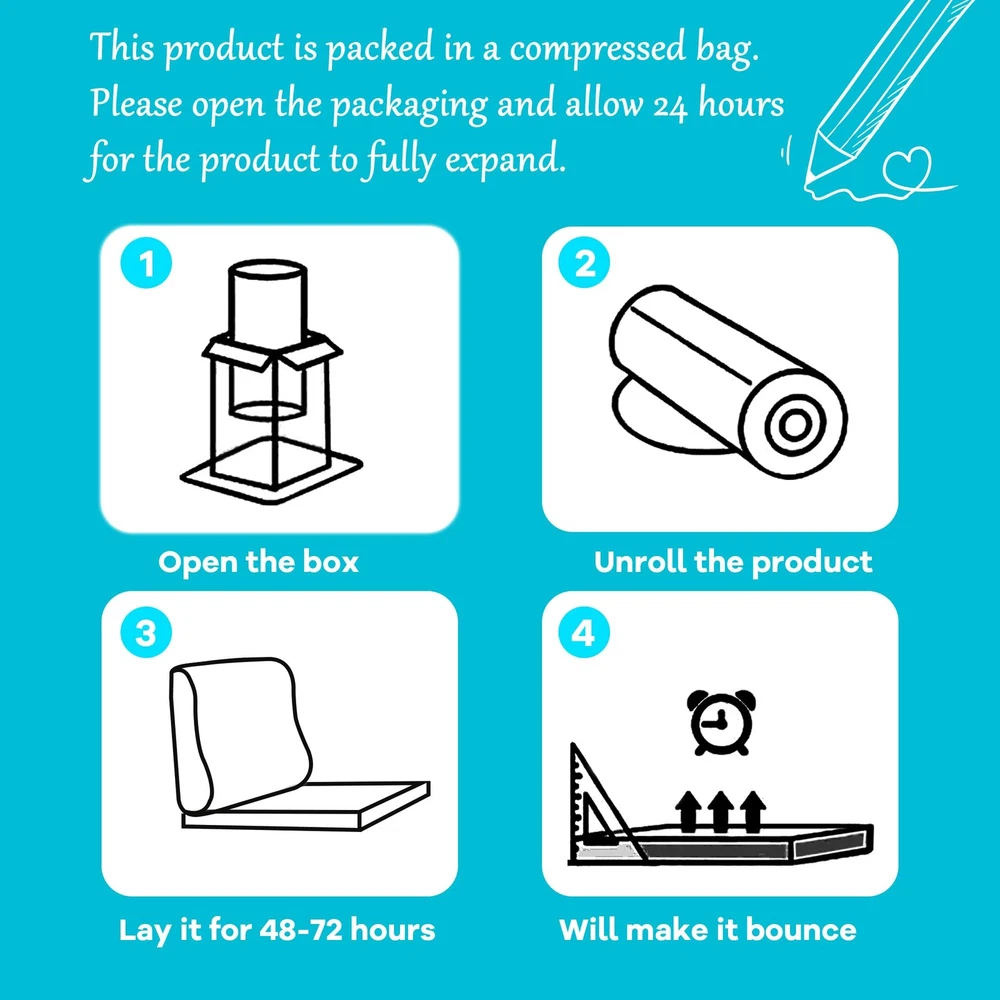 This product is packed in a compressed bag. Please open the packaging and allow 24 hours for the product to fully expand.

1

Open the box

2

Unroll the product

3

Lay it for 48-72 hours

4

Will make it bounce