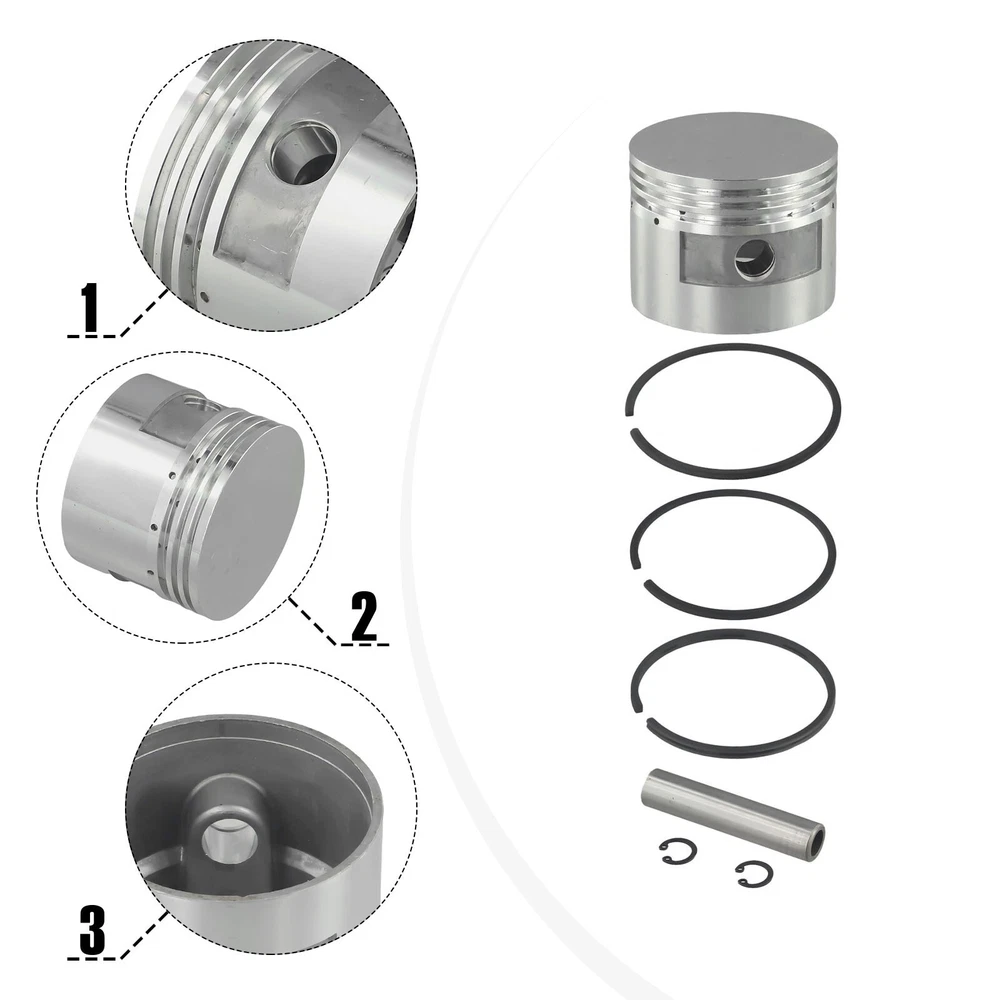 1

2

3