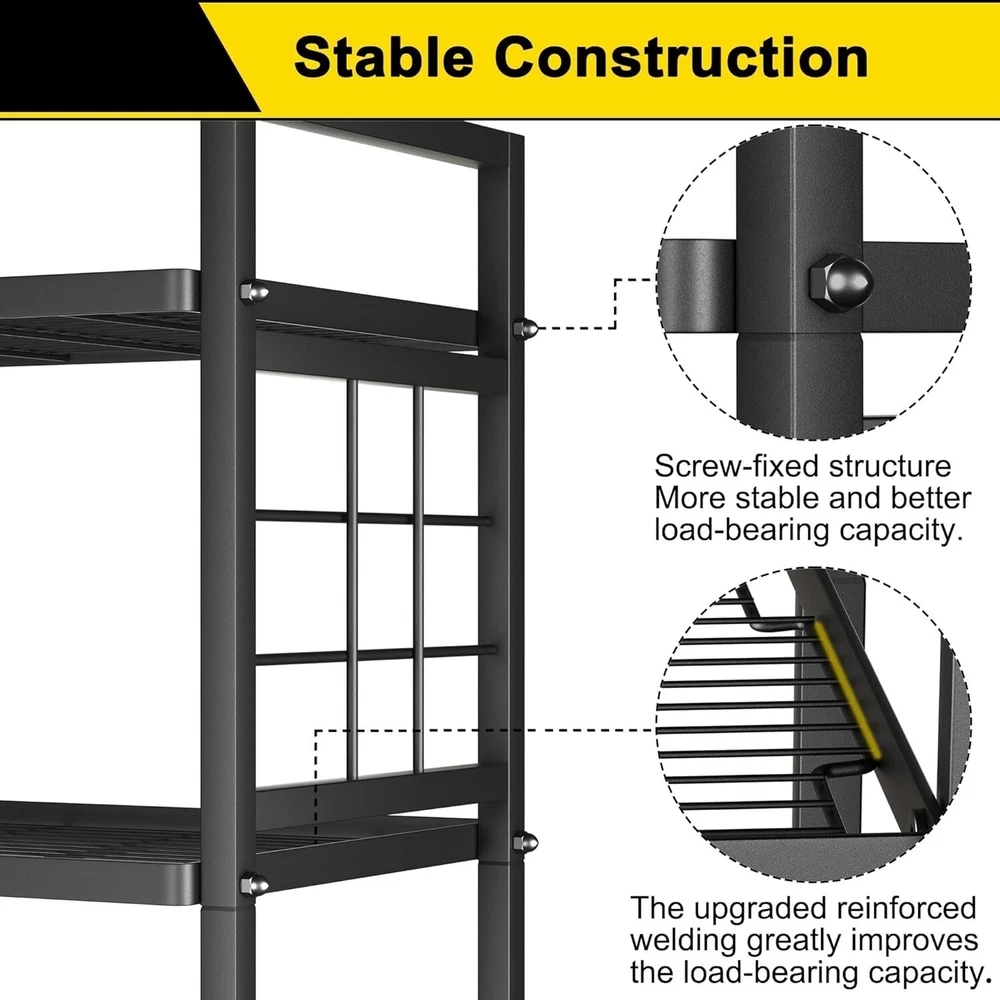 Stable Construction

Screw-fixed structure
More stable and better
load-bearing capacity.

The upgraded reinforced
welding greatly improves
the load-bearing capacity.