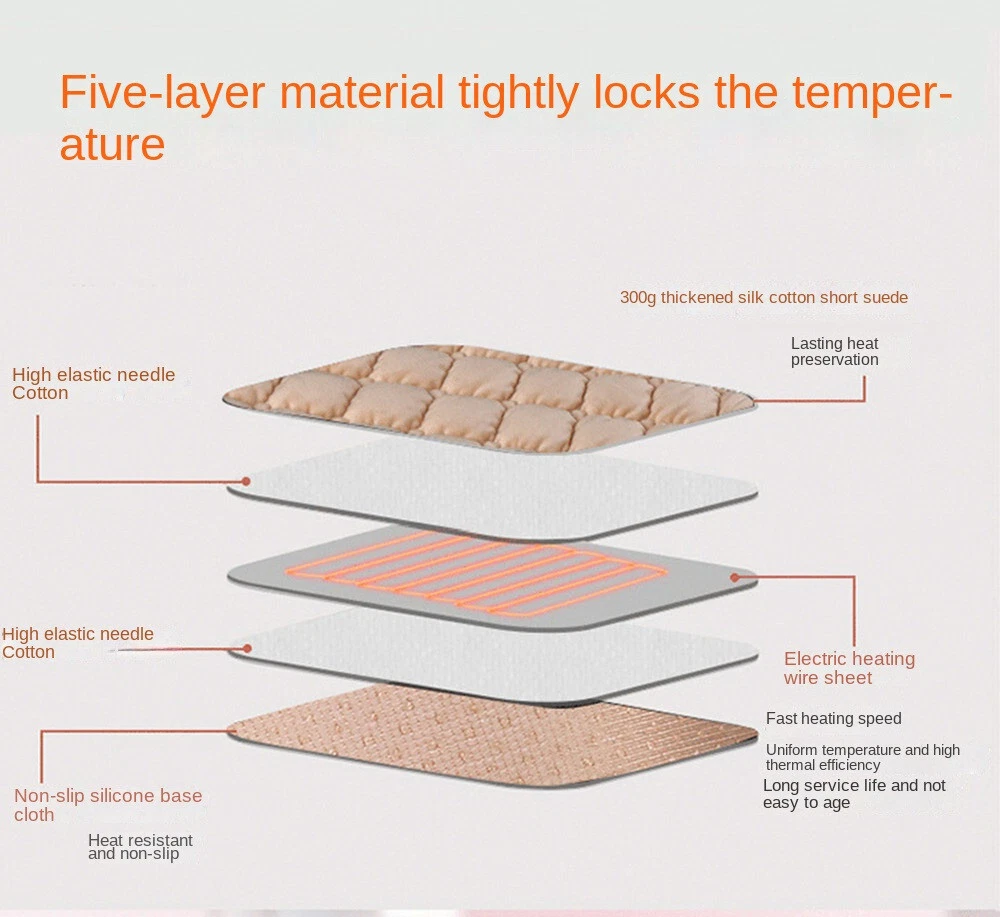 Five-layer material tightly locks the temperature

300g thickened silk cotton short suede

Lasting heat preservation

High elastic needle Cotton

High elastic needle Cotton

Electric heating wire sheet

Fast heating speed

Uniform temperature and high thermal efficiency

Long service life and not easy to age

Non-slip silicone base cloth

Heat resistant and non-slip