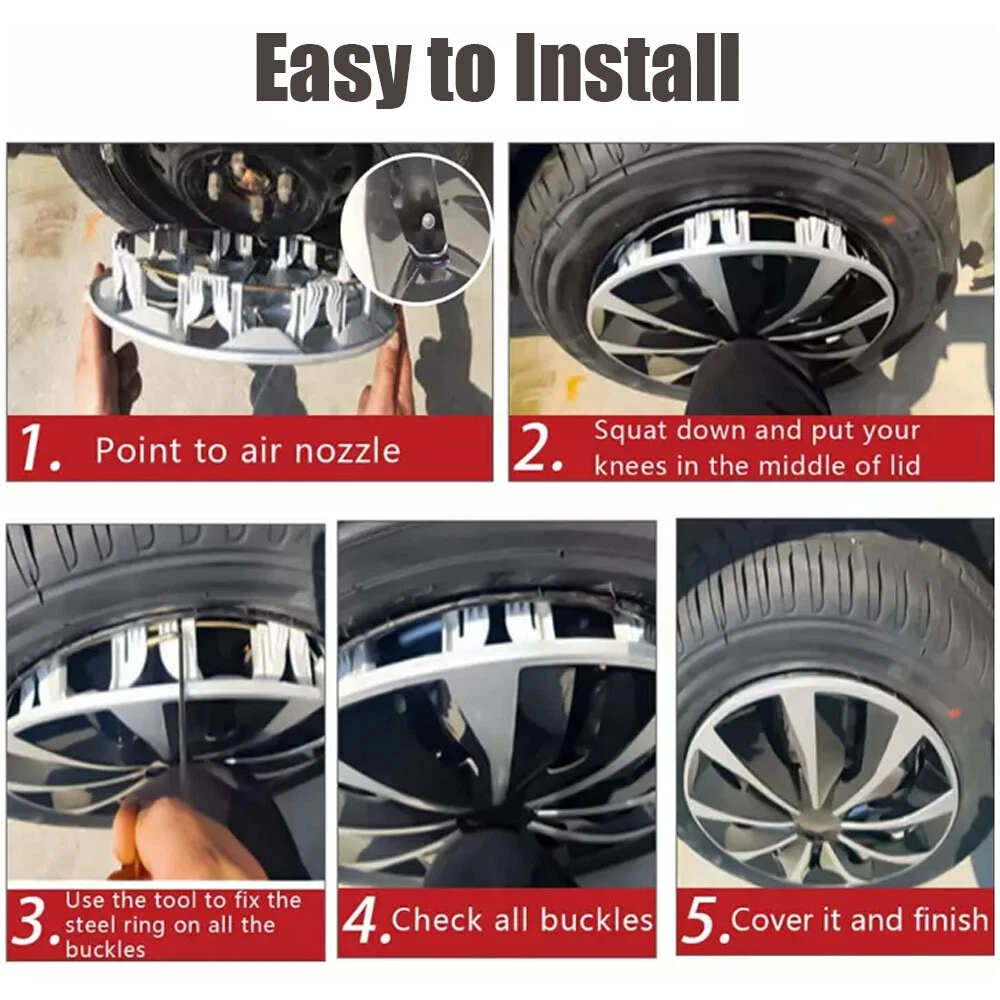 Easy to Install

1. Point to air nozzle

2. Squat down and put your knees in the middle of lid

3. Use the tool to fix the steel ring on all the buckles

4. Check all buckles

5. Cover it and finish