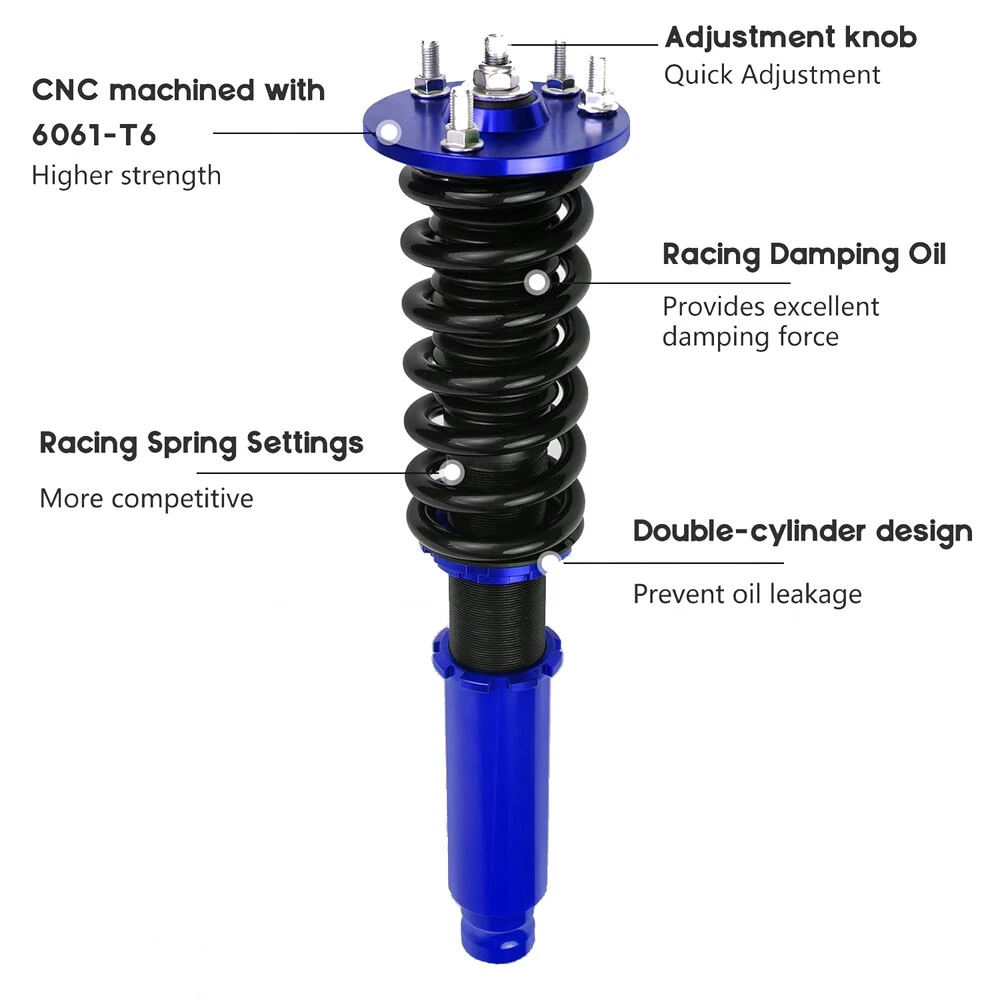 Adjustment knob
Quick Adjustment

CNC machined with 6061-T6
Higher strength

Racing Damping Oil
Provides excellent damping force

Racing Spring Settings
More competitive

Double-cylinder design
Prevent oil leakage