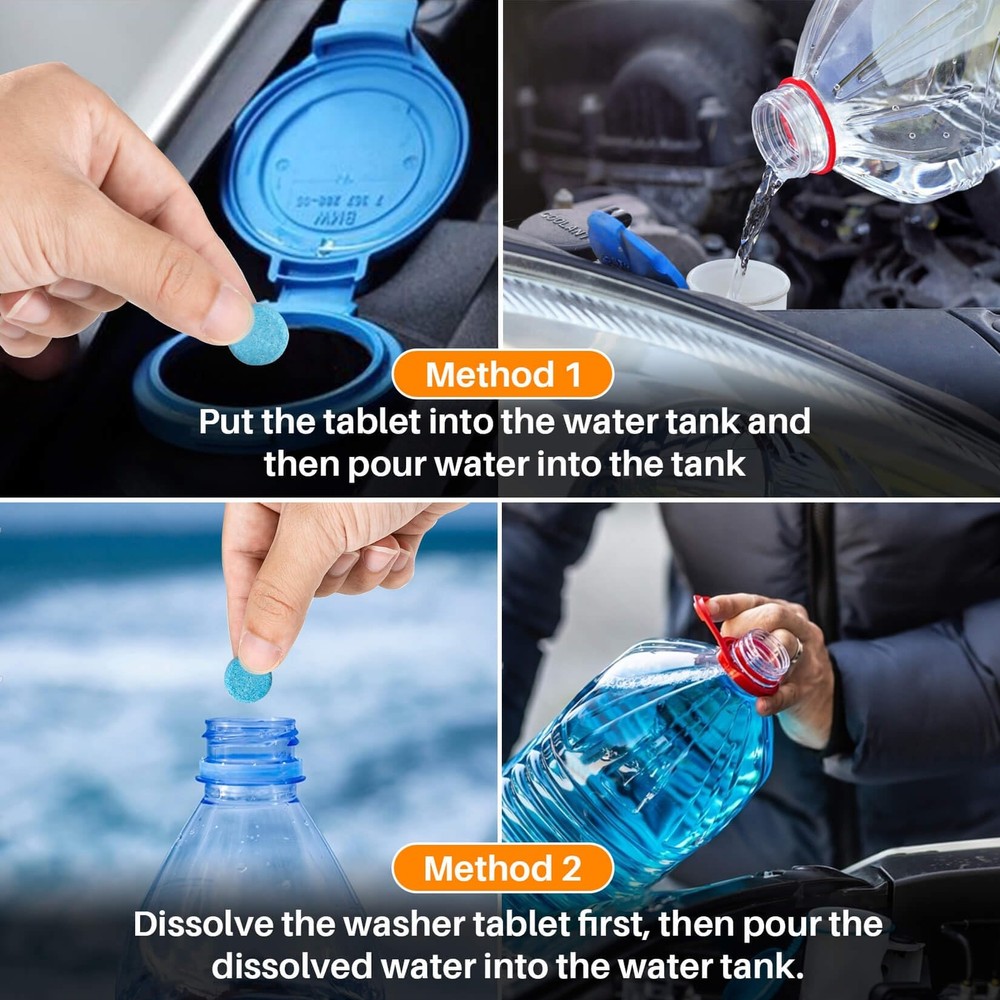 Method 1
Put the tablet into the water tank and then pour water into the tank

Method 2
Dissolve the washer tablet first, then pour the dissolved water into the water tank.