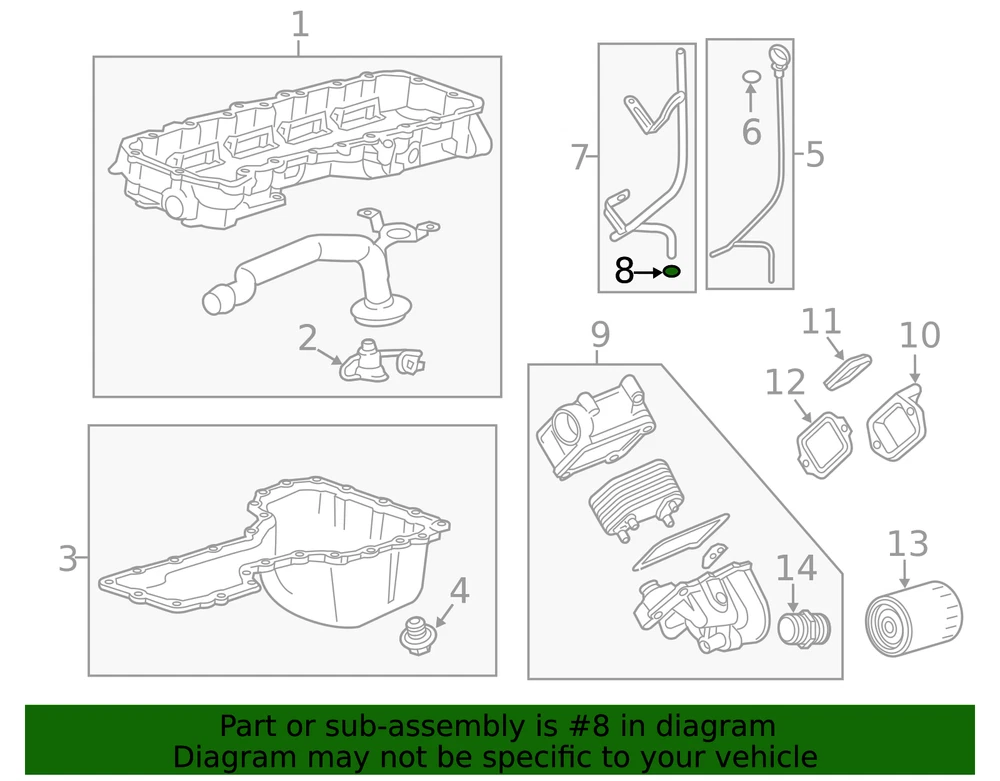 1
7
6
5
8
2
9
11
10
12
3
4
14
13

Part or sub-assembly is #8 in diagram
Diagram may not be specific to your vehicle