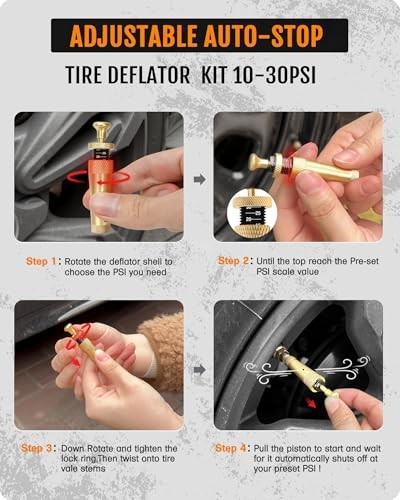 ADJUSTABLE AUTO-STOP

TIRE DEFLATOR KIT 10-30PSI

Step 1: Rotate the deflator shell to choose the PSI you need

Step 2: Until the top reach the Pre-set PSI scale value

Step 3: Down Rotate and tighten the lock ring.Then twist onto tire vale stems

Step 4: Pull the piston to start and wait for it automatically shuts off at your preset PSI !