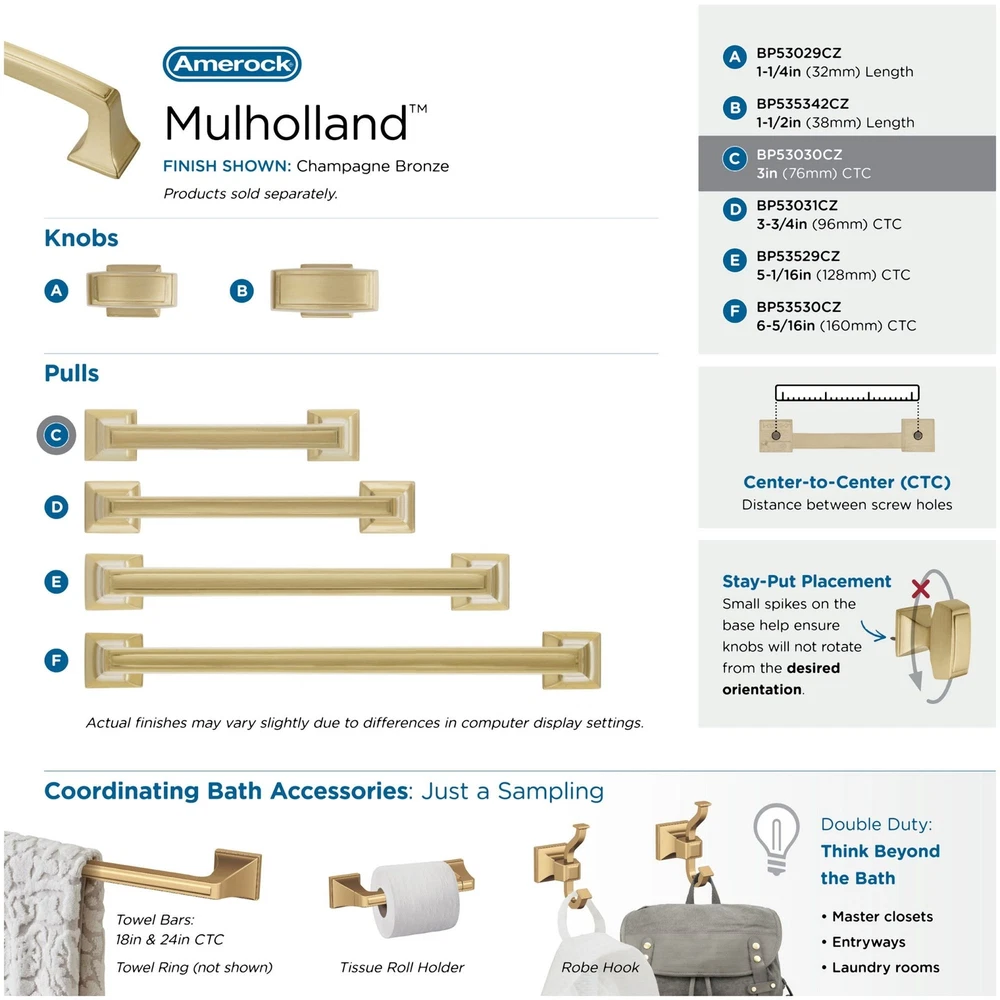 Amerock

Mulholland™

FINISH SHOWN: Champagne Bronze

Products sold separately.

Knobs

A

B

Pulls

C

D

E

F

Actual finishes may vary slightly due to differences in computer display settings.

A BP53029CZ 1-1/4in (32mm) Length

B BP535342CZ 1-1/2in (38mm) Length

C BP53030CZ 3in (76mm) CTC

D BP53031CZ 3-3/4in (96mm) CTC

E BP53529CZ 5-1/16in (128mm) CTC

F BP53530CZ 6-5/16in (160mm) CTC

Center-to-Center (CTC)

Distance between screw holes

Stay-Put Placement

Small spikes on the base help ensure knobs will not rotate from the desired orientation.

Coordinating Bath Accessories: Just a Sampling

Towel Bars: 18in & 24in CTC

Towel Ring (not shown)

Tissue Roll Holder

Robe Hook

Double Duty: Think Beyond the Bath

• Master closets
• Entryways
• Laundry rooms