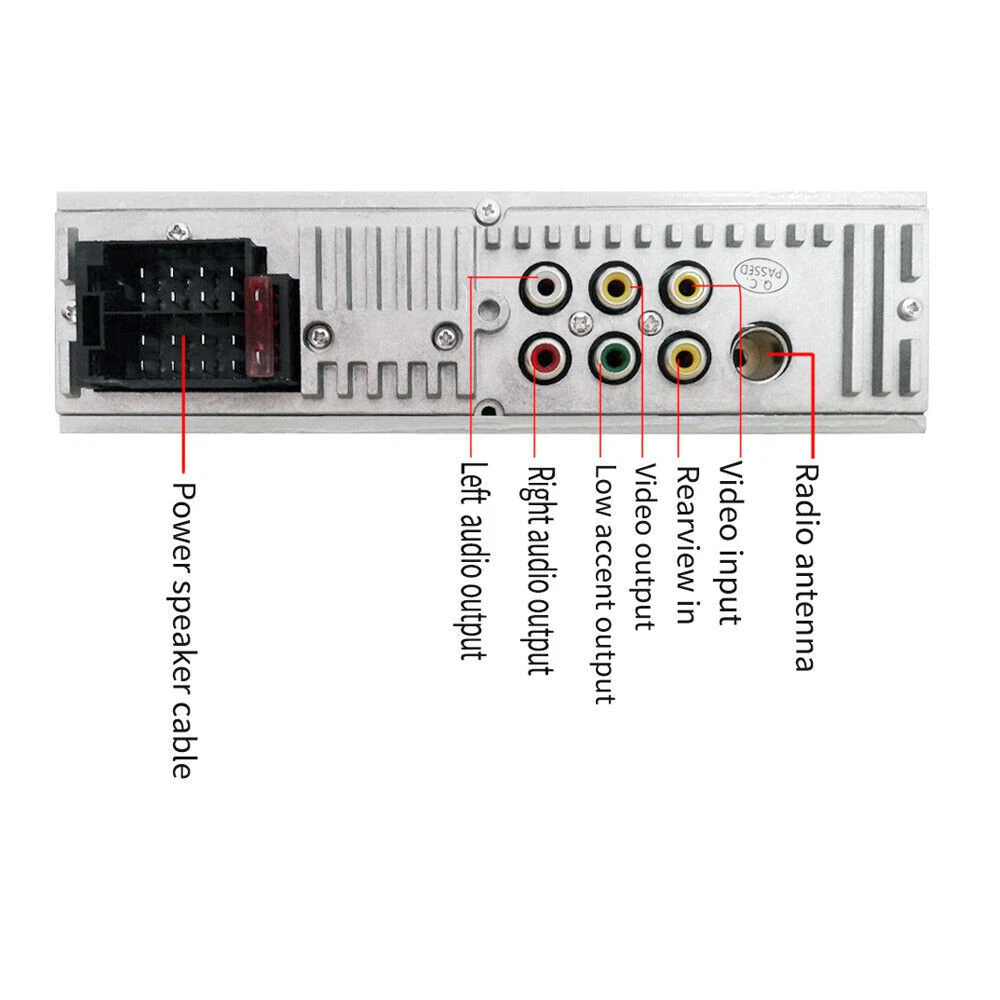 Q.C.
PASSED

Power speaker cable

Left audio output

Right audio output

Low accent output

Video output

Rearview in

Video input

Radio antenna