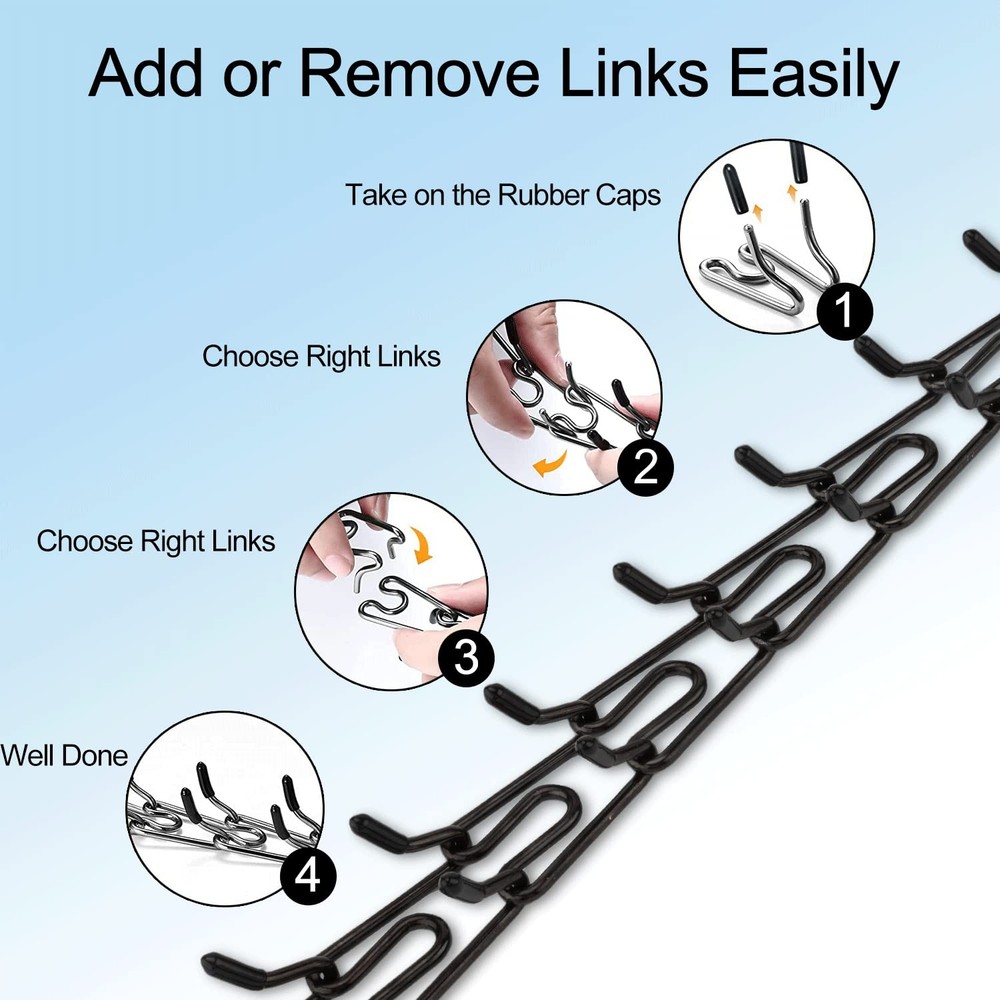 Add or Remove Links Easily

Take on the Rubber Caps

1

Choose Right Links

2

Choose Right Links

3

Well Done

4