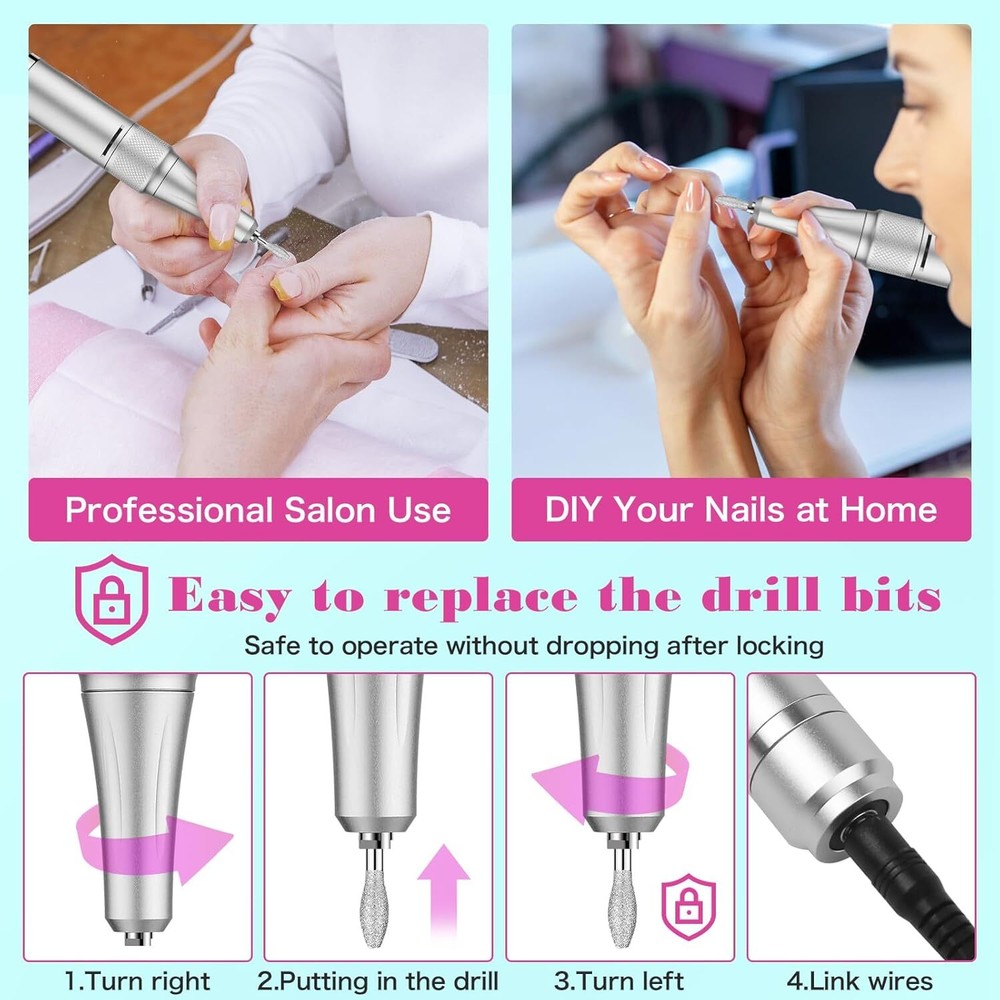 Professional Salon Use

DIY Your Nails at Home

Easy to replace the drill bits

Safe to operate without dropping after locking

1.Turn right

2.Putting in the drill

3.Turn left

4.Link wires