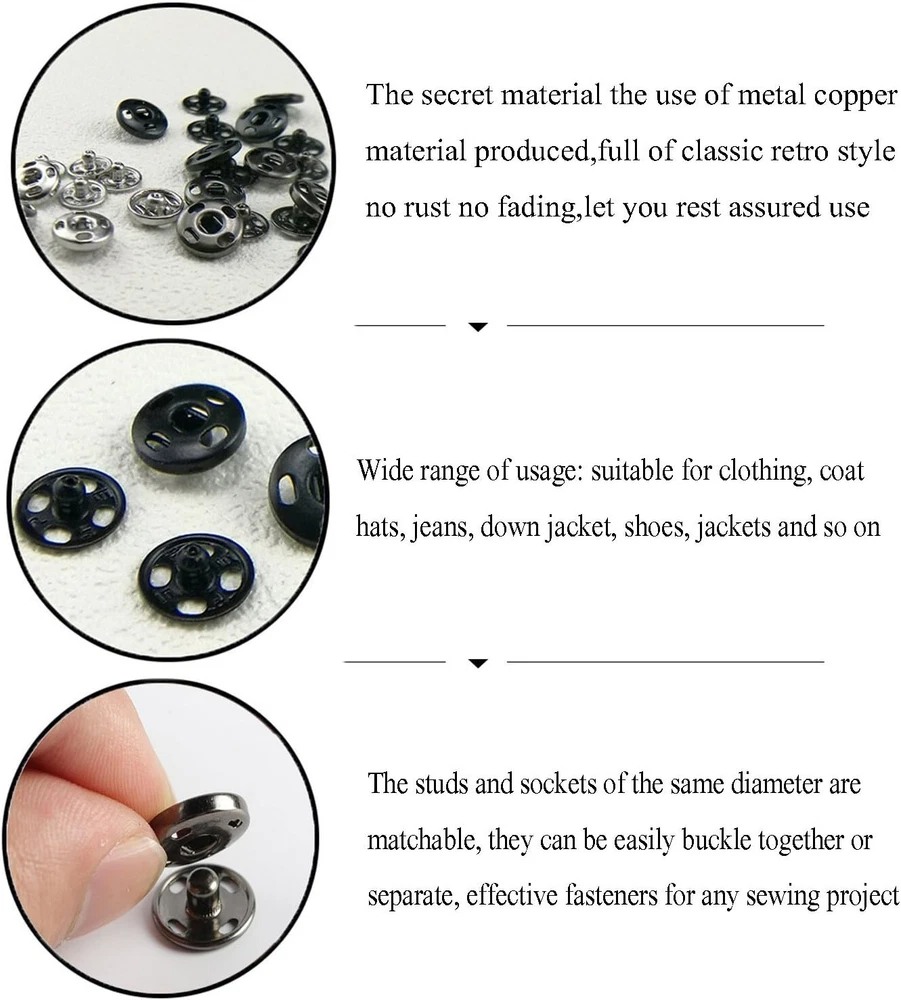 The secret material the use of metal copper material produced,full of classic retro style no rust no fading,let you rest assured use

Wide range of usage: suitable for clothing, coat hats, jeans, down jacket, shoes, jackets and so on

The studs and sockets of the same diameter are matchable, they can be easily buckle together or separate, effective fasteners for any sewing project