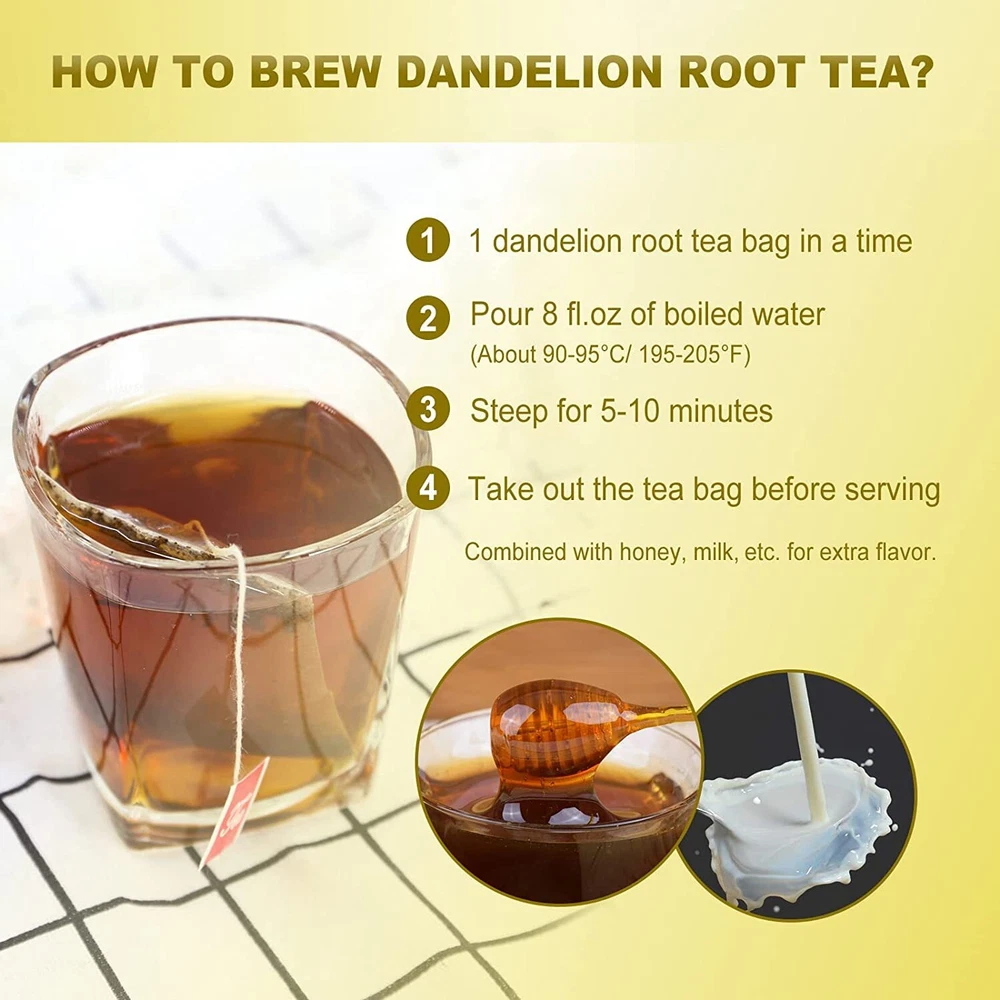 HOW TO BREW DANDELION ROOT TEA?

1 1 dandelion root tea bag in a time

2 Pour 8 fl.oz of boiled water (About 90-95°C/ 195-205°F)

3 Steep for 5-10 minutes

4 Take out the tea bag before serving

Combined with honey, milk, etc. for extra flavor.