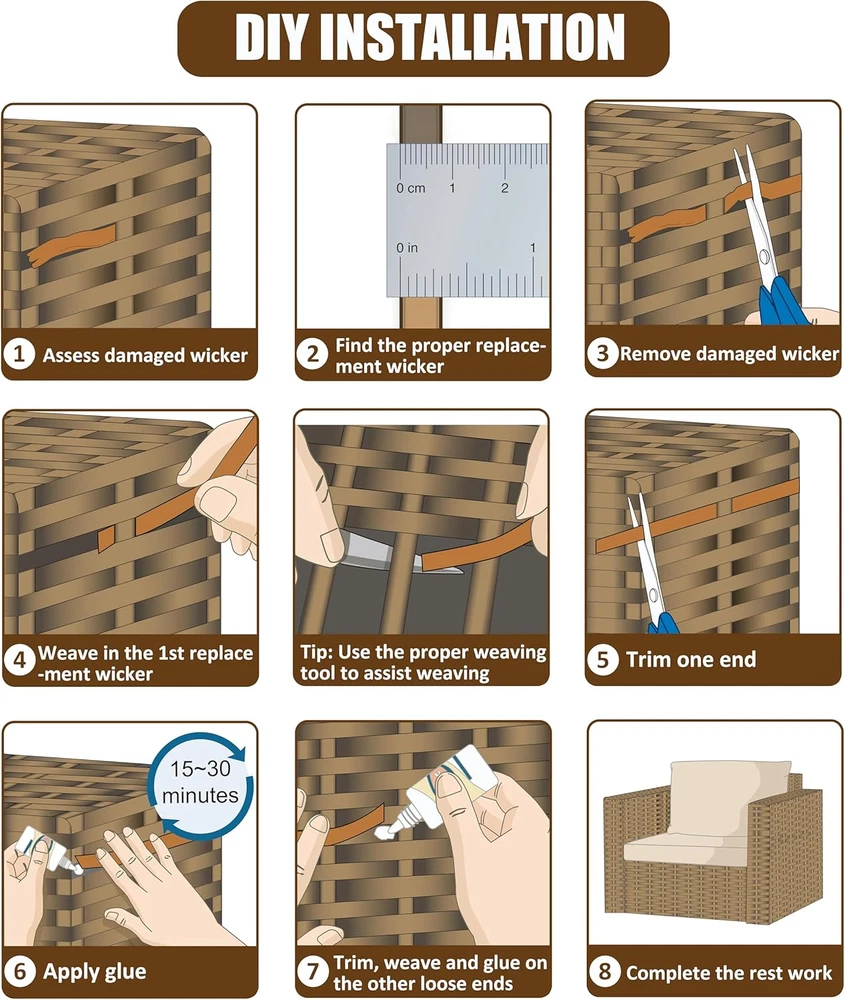 DIY INSTALLATION

0 cm 1 2

0 in 1

1 Assess damaged wicker

2 Find the proper replacement wicker

3 Remove damaged wicker

4 Weave in the 1st replacement wicker

Tip: Use the proper weaving tool to assist weaving

5 Trim one end

15~30 minutes

6 Apply glue

7 Trim, weave and glue on the other loose ends

8 Complete the rest work