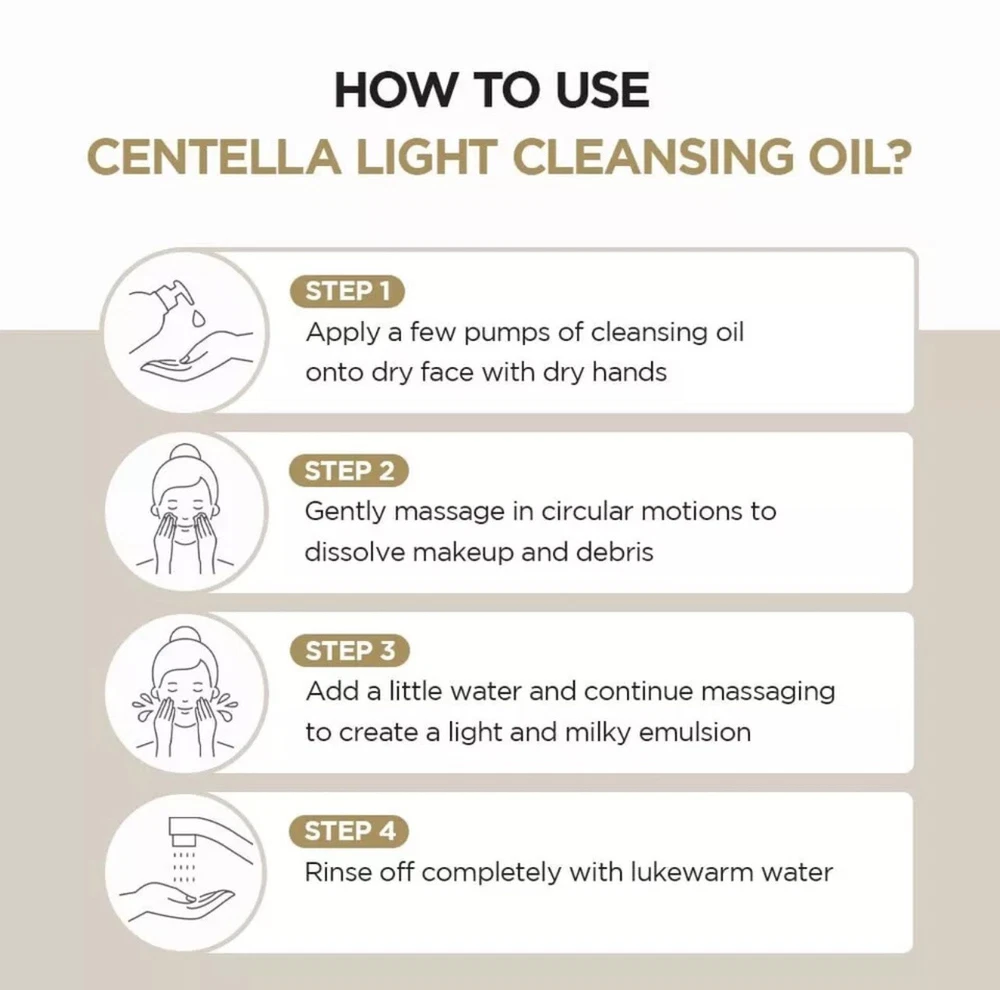 HOW TO USE
CENTELLA LIGHT CLEANSING OIL?

STEP 1
Apply a few pumps of cleansing oil onto dry face with dry hands

STEP 2
Gently massage in circular motions to dissolve makeup and debris

STEP 3
Add a little water and continue massaging to create a light and milky emulsion

STEP 4
Rinse off completely with lukewarm water