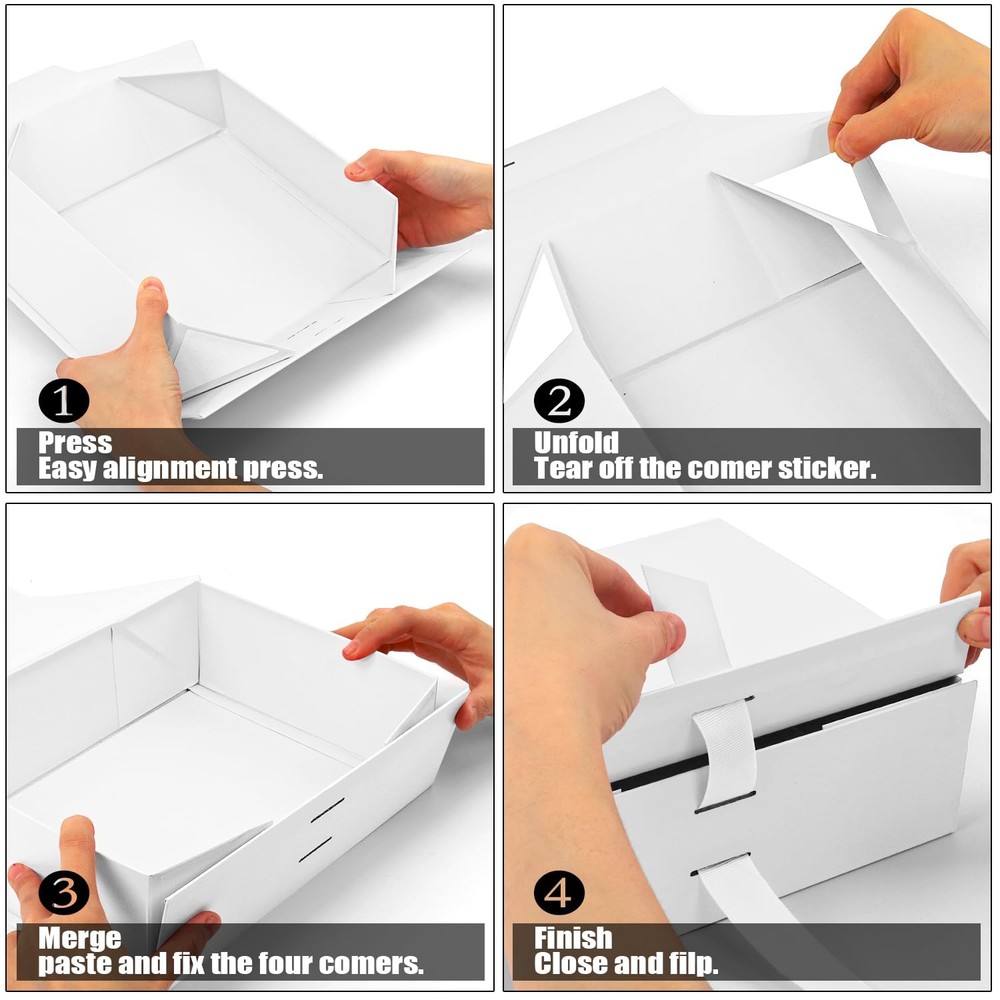 1
Press
Easy alignment press.

2
Unfold
Tear off the comer sticker.

3
Merge
paste and fix the four comers.

4
Finish
Close and filp.