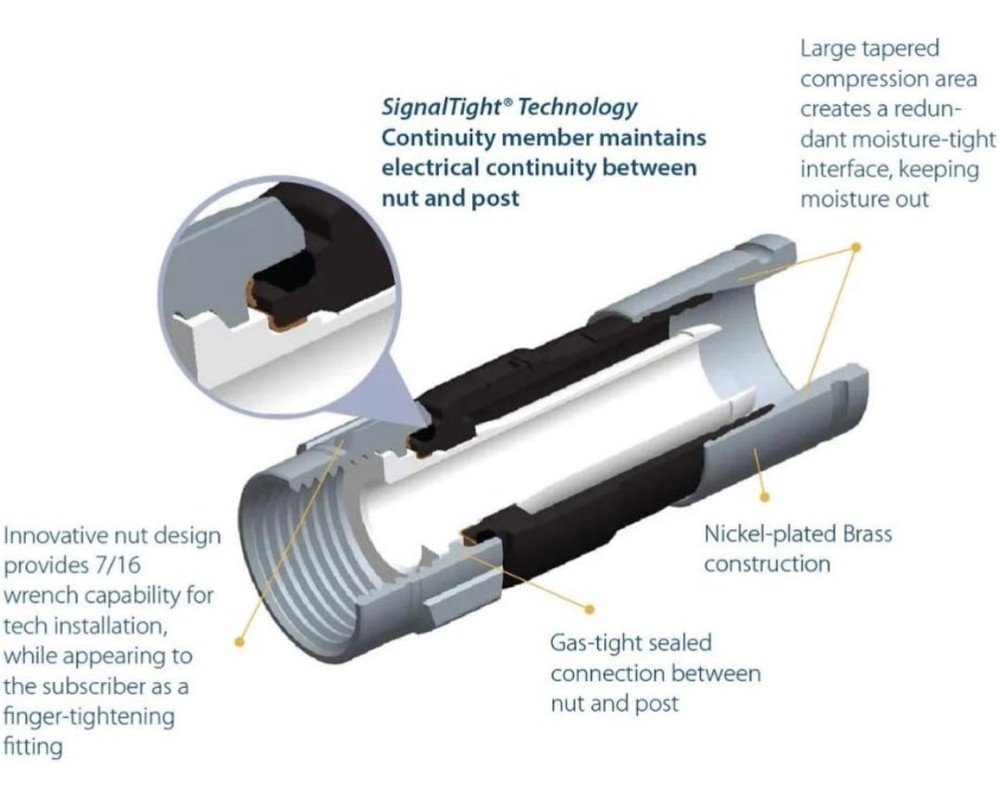 SignalTight® Technology
Continuity member maintains electrical continuity between nut and post

Large tapered compression area creates a redundant moisture-tight interface, keeping moisture out

Innovative nut design provides 7/16 wrench capability for tech installation, while appearing to the subscriber as a finger-tightening fitting

Nickel-plated Brass construction

Gas-tight sealed connection between nut and post