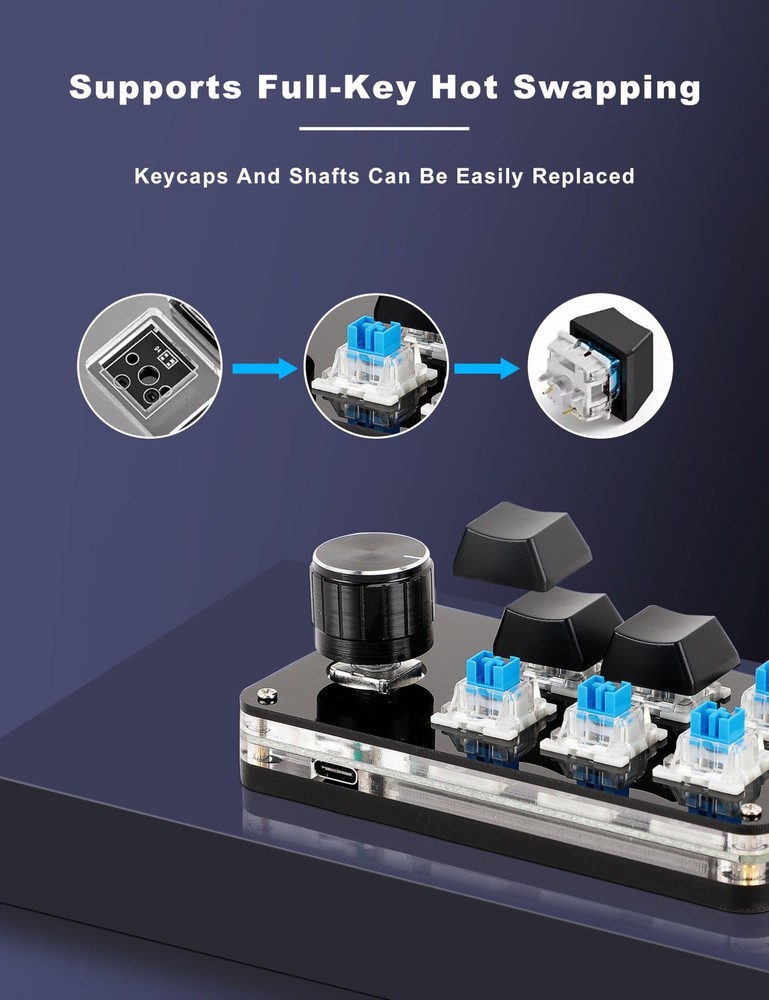 Supports Full-Key Hot Swapping

Keycaps And Shafts Can Be Easily Replaced