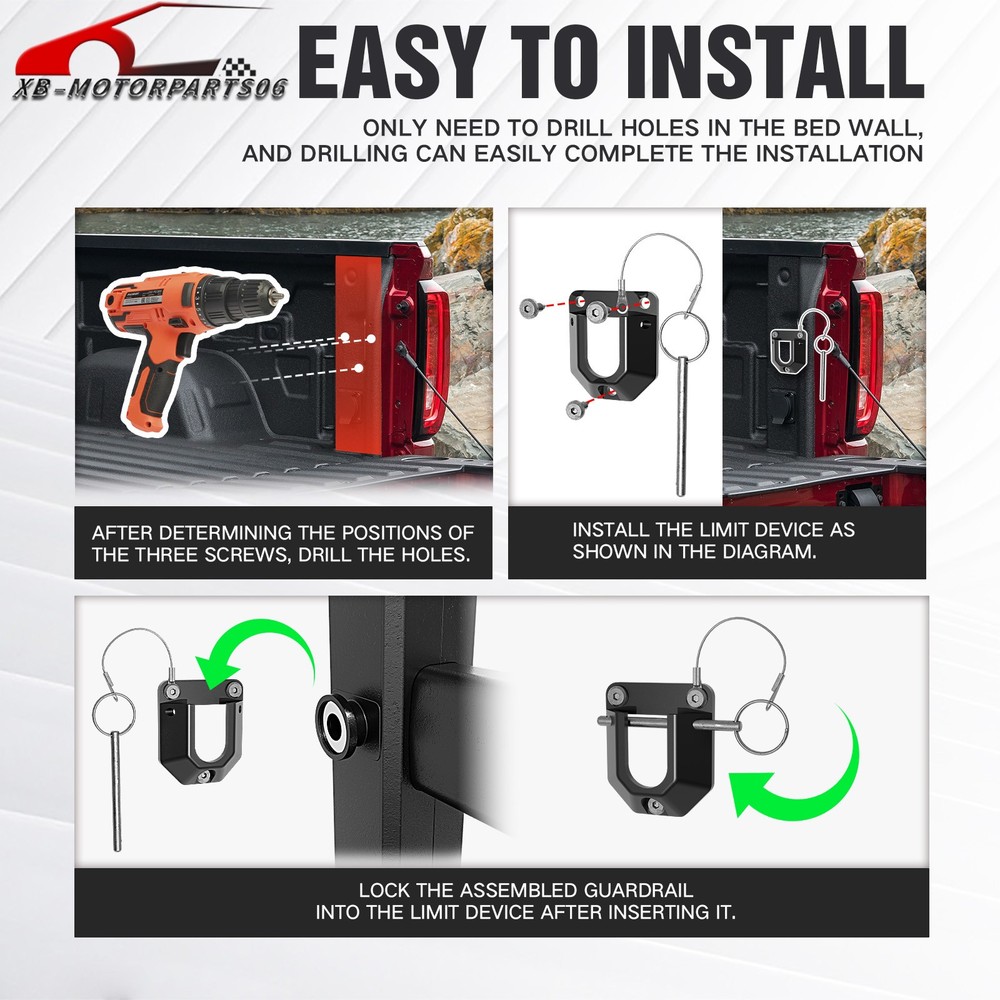 XB-MOTORPARTS06

EASY TO INSTALL

ONLY NEED TO DRILL HOLES IN THE BED WALL, AND DRILLING CAN EASILY COMPLETE THE INSTALLATION

AFTER DETERMINING THE POSITIONS OF THE THREE SCREWS, DRILL THE HOLES.

INSTALL THE LIMIT DEVICE AS SHOWN IN THE DIAGRAM.

LOCK THE ASSEMBLED GUARDRAIL INTO THE LIMIT DEVICE AFTER INSERTING IT.