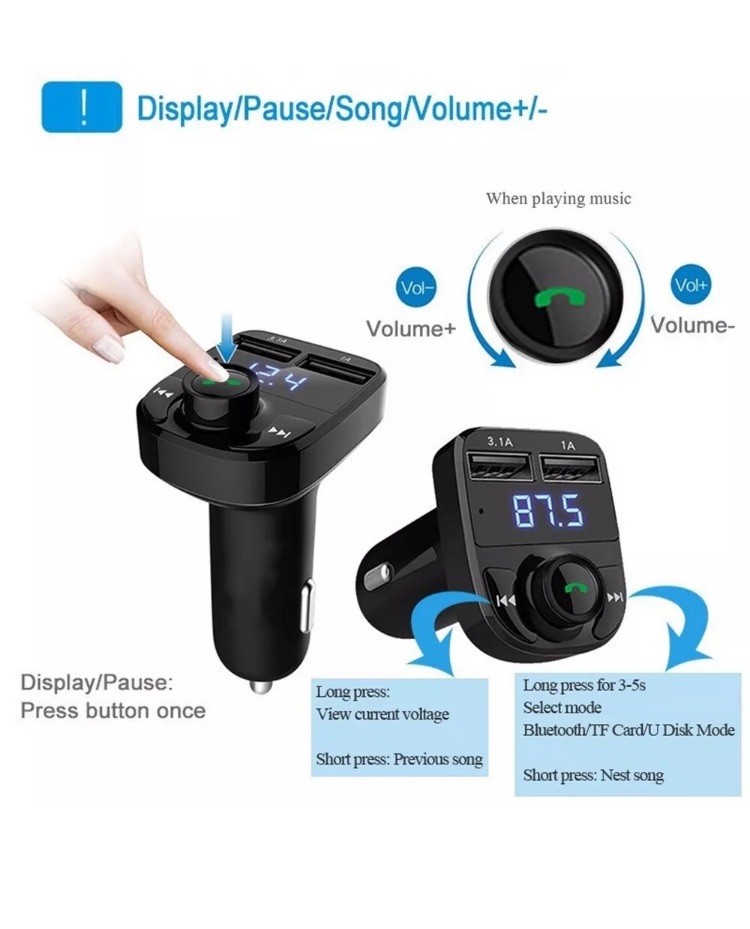 !

Display/Pause/Song/Volume+/-

When playing music

Vol-

Volume+

Vol+

Volume-

3.1A 1A

12.4

3.1A 1A

87.5

Display/Pause:
Press button once

Long press:
View current voltage

Short press: Previous song

Long press for 3-5s
Select mode
Bluetooth/TF Card/U Disk Mode

Short press: Nest song