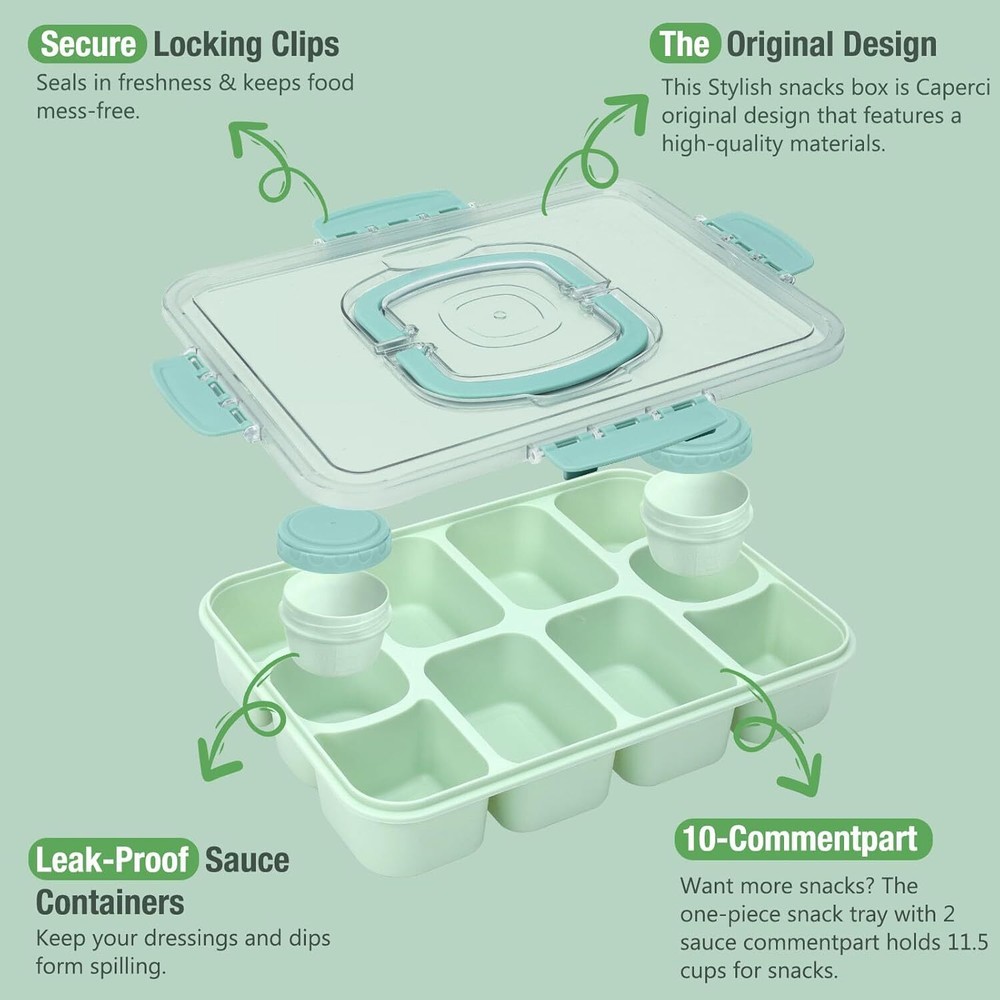 Secure Locking Clips
Seals in freshness & keeps food mess-free.

The Original Design
This Stylish snacks box is Caperci original design that features a high-quality materials.

Leak-Proof Sauce Containers
Keep your dressings and dips form spilling.

10-Commentpart
Want more snacks? The one-piece snack tray with 2 sauce commentpart holds 11.5 cups for snacks.