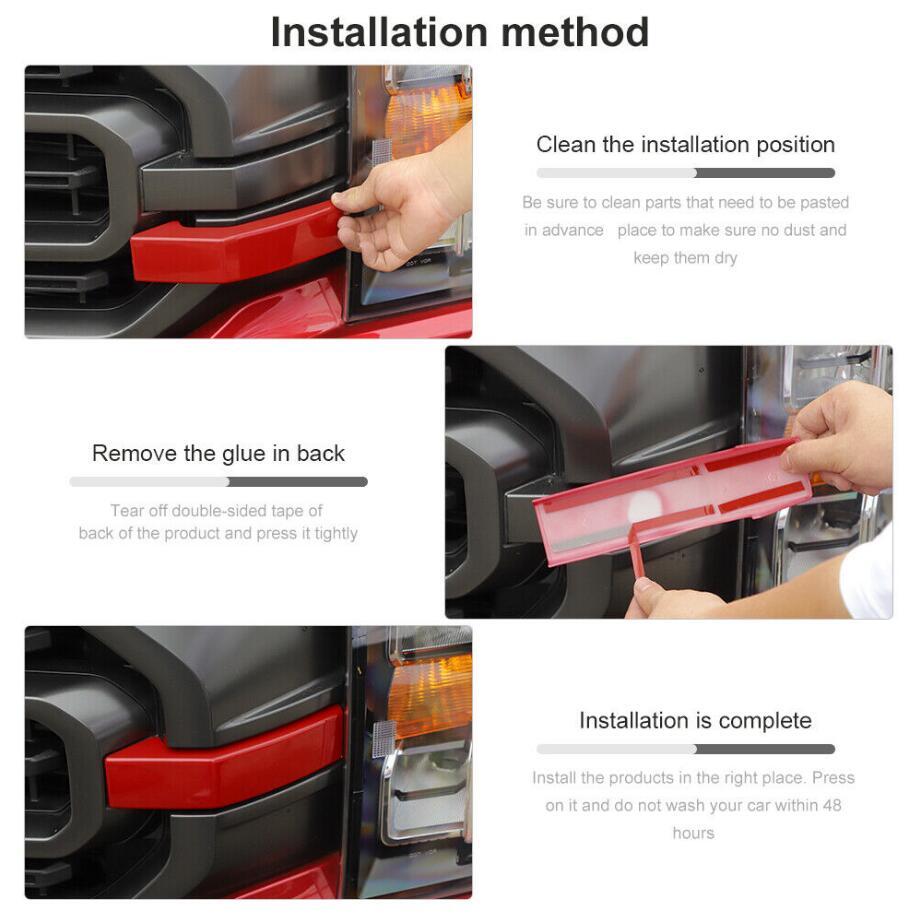 Installation method

Clean the installation position

Be sure to clean parts that need to be pasted in advance place to make sure no dust and keep them dry

Remove the glue in back

Tear off double-sided tape of back of the product and press it tightly

Installation is complete

Install the products in the right place. Press on it and do not wash your car within 48 hours