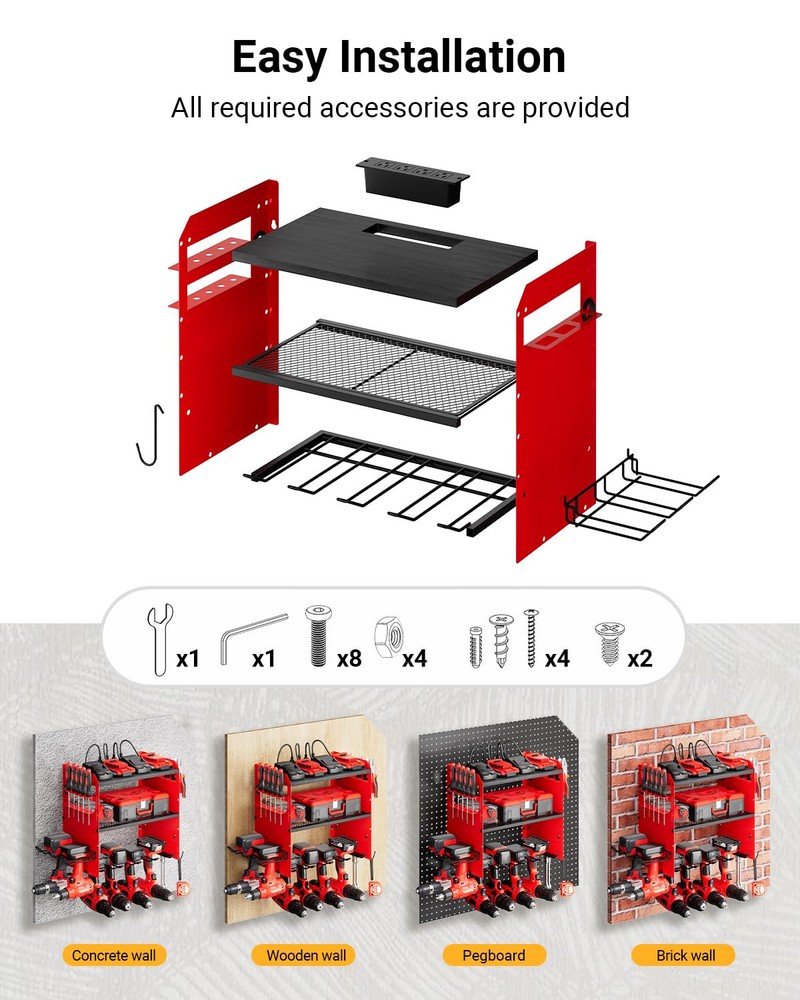 Easy Installation

All required accessories are provided

x1 x1 x8 x4 x4 x2

Concrete wall

Wooden wall

Pegboard

Brick wall