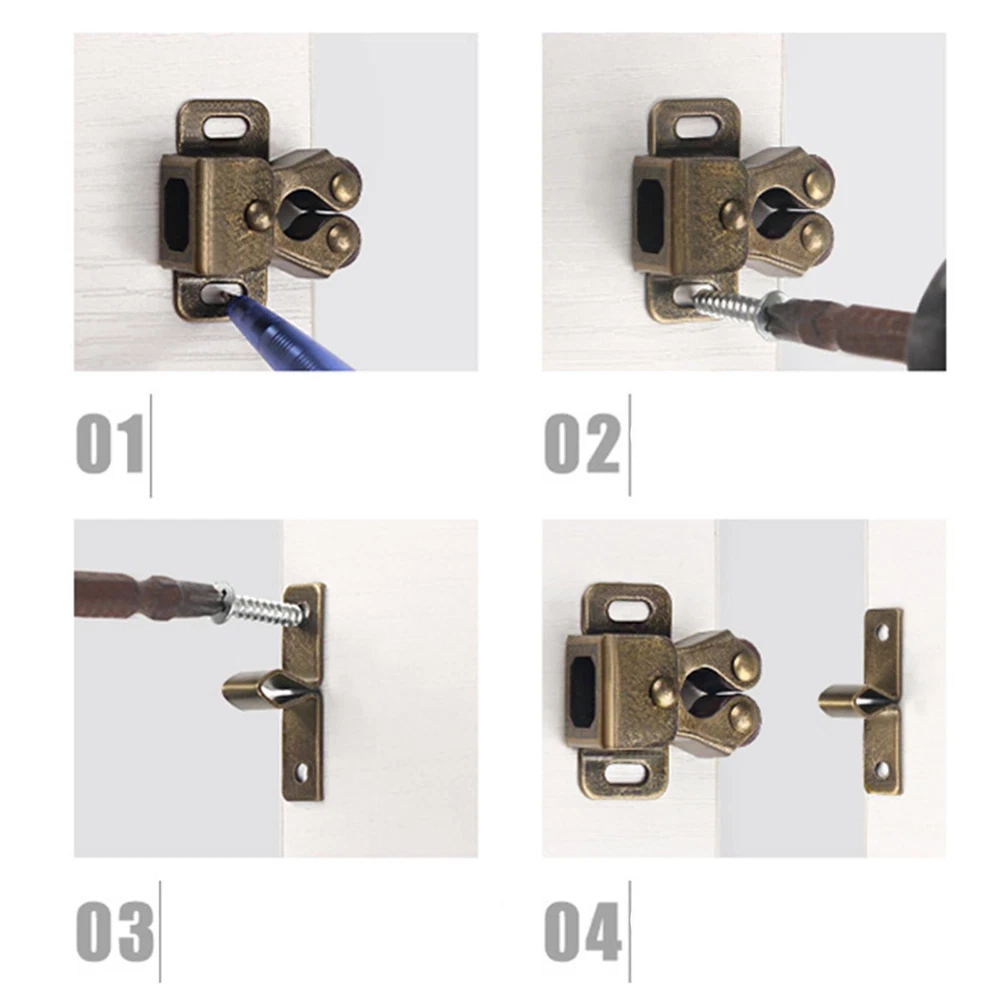 01

02

03

04