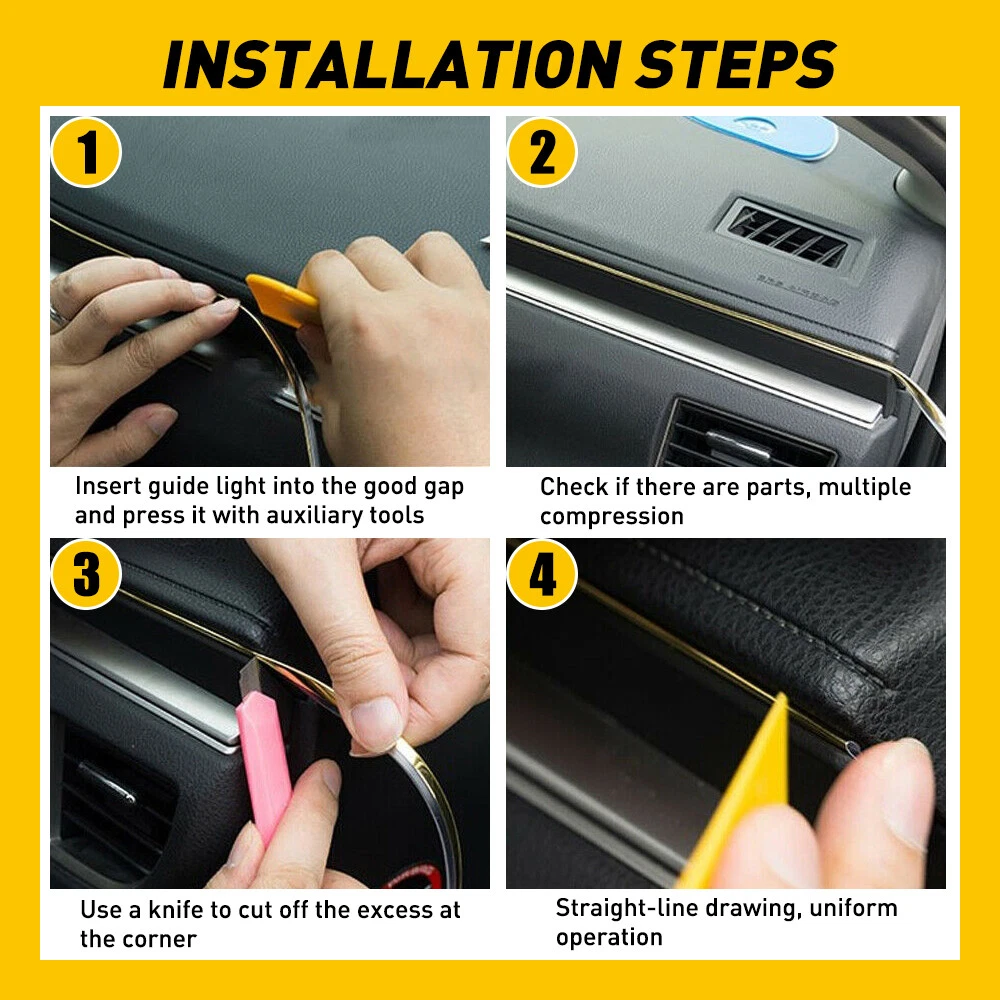 INSTALLATION STEPS

1

Insert guide light into the good gap and press it with auxiliary tools

2

Check if there are parts, multiple compression

3

Use a knife to cut off the excess at the corner

4

Straight-line drawing, uniform operation