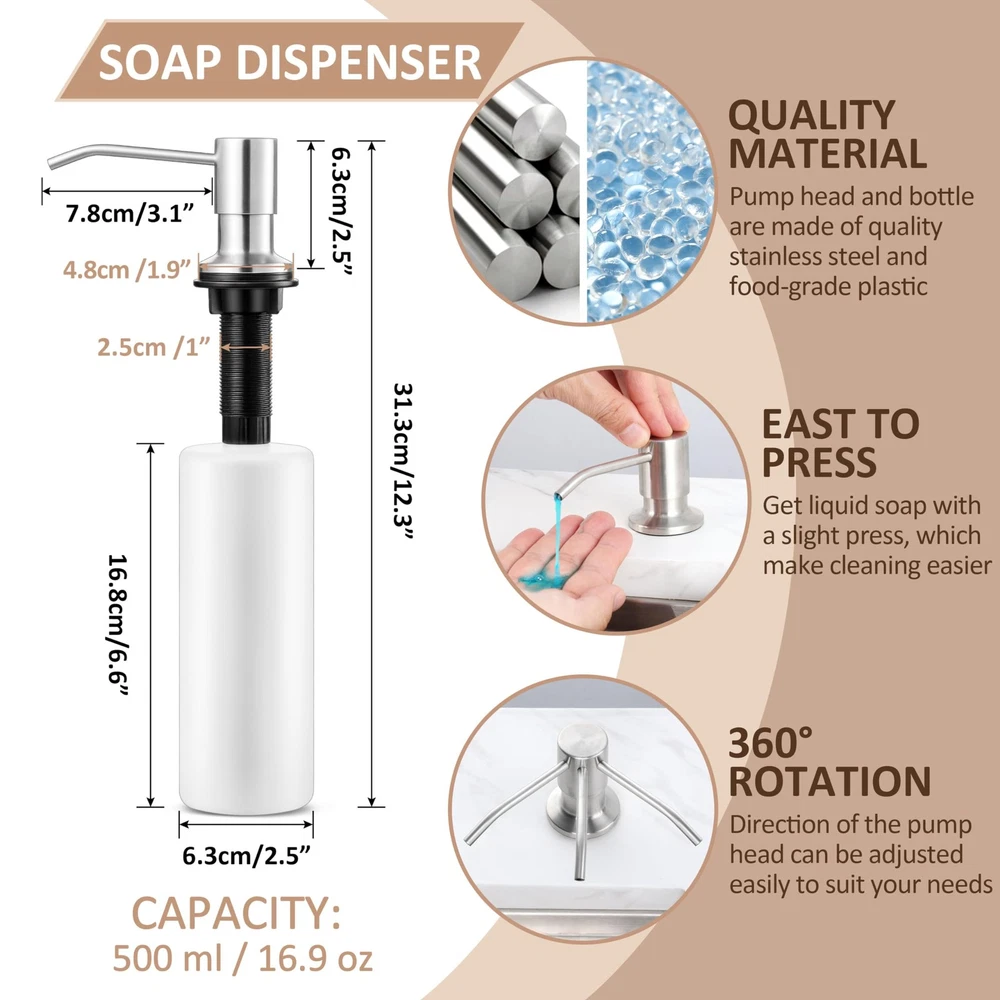 SOAP DISPENSER

7.8cm/3.1”

6.3cm/2.5”

4.8cm /1.9”

2.5cm /1”

31.3cm/12.3”

16.8cm/6.6”

6.3cm/2.5”

CAPACITY:
500 ml / 16.9 oz

QUALITY MATERIAL
Pump head and bottle are made of quality stainless steel and food-grade plastic

EAST TO PRESS
Get liquid soap with a slight press, which make cleaning easier

360° ROTATION
Direction of the pump head can be adjusted easily to suit your needs