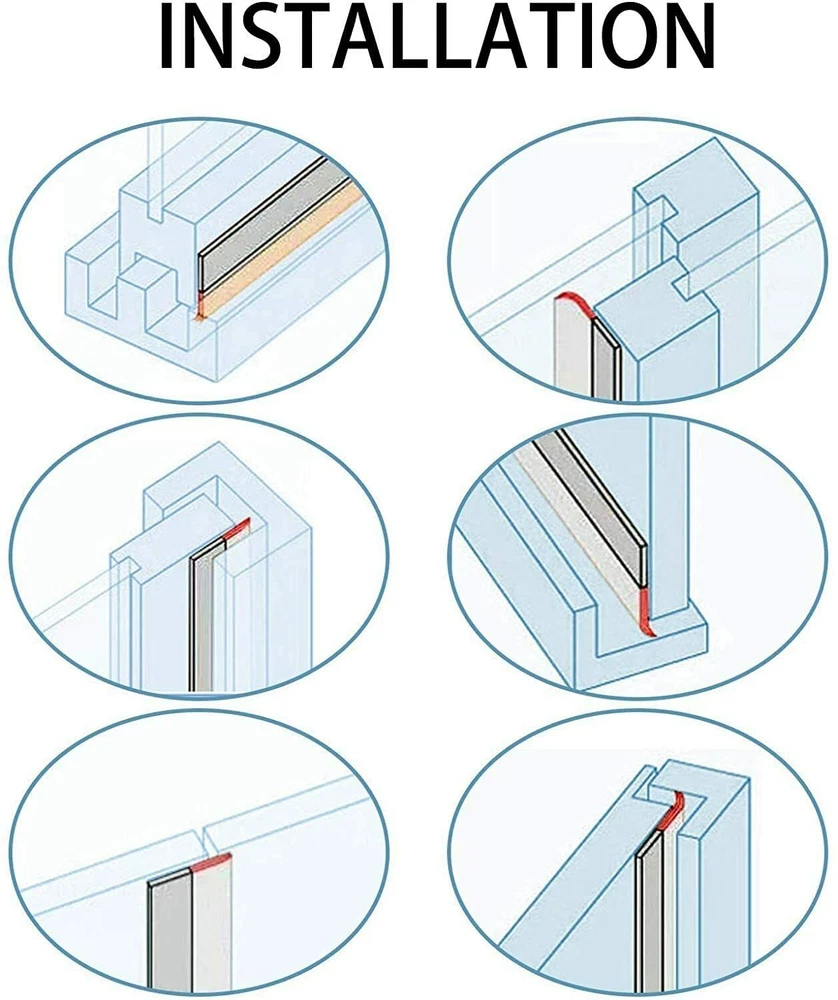 INSTALLATION