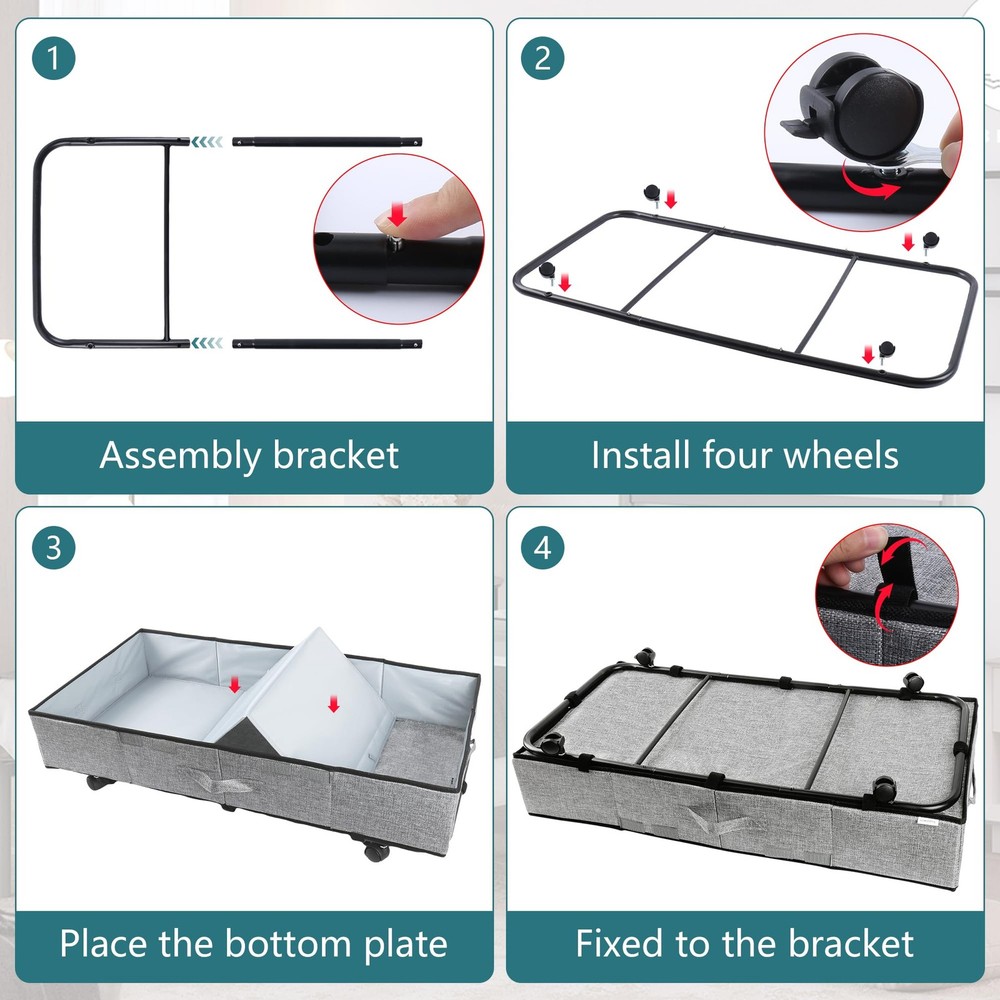 1

Assembly bracket

2

Install four wheels

3

Place the bottom plate

4

Fixed to the bracket