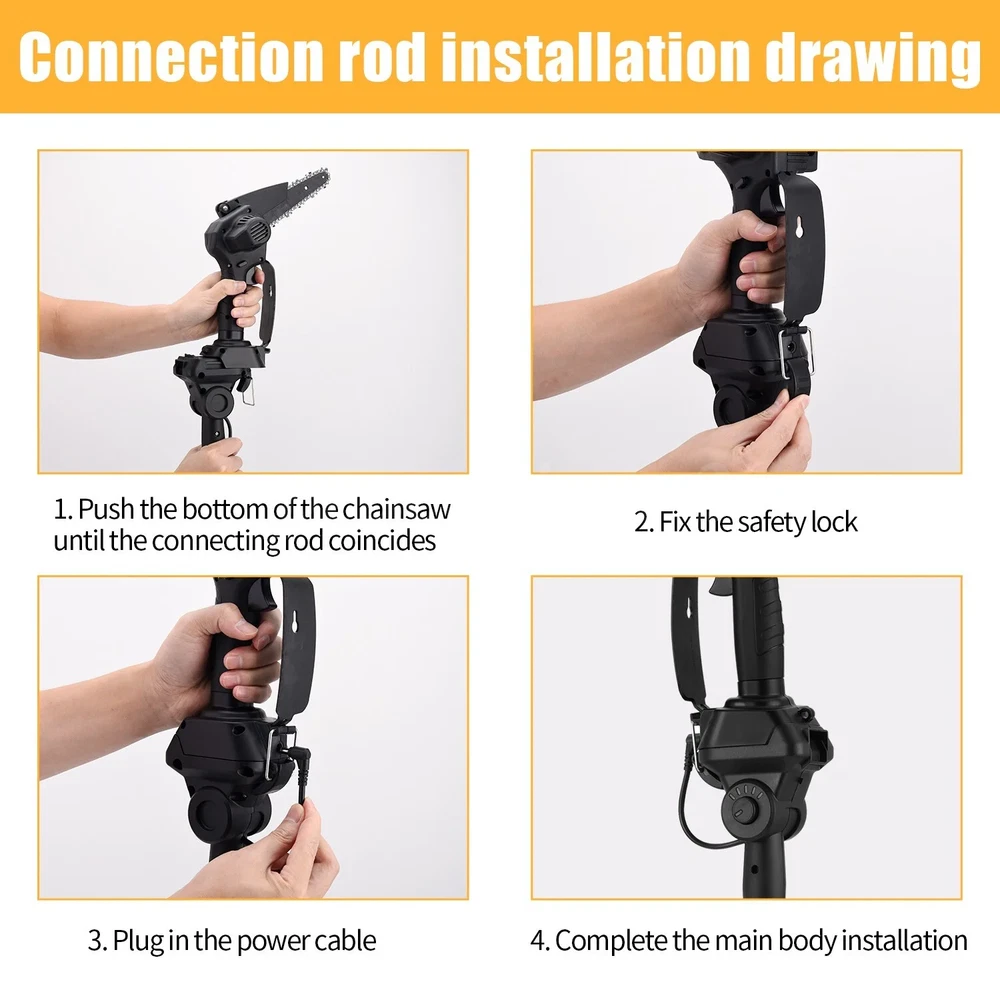 Connection rod installation drawing

1. Push the bottom of the chainsaw until the connecting rod coincides

2. Fix the safety lock

3. Plug in the power cable

4. Complete the main body installation