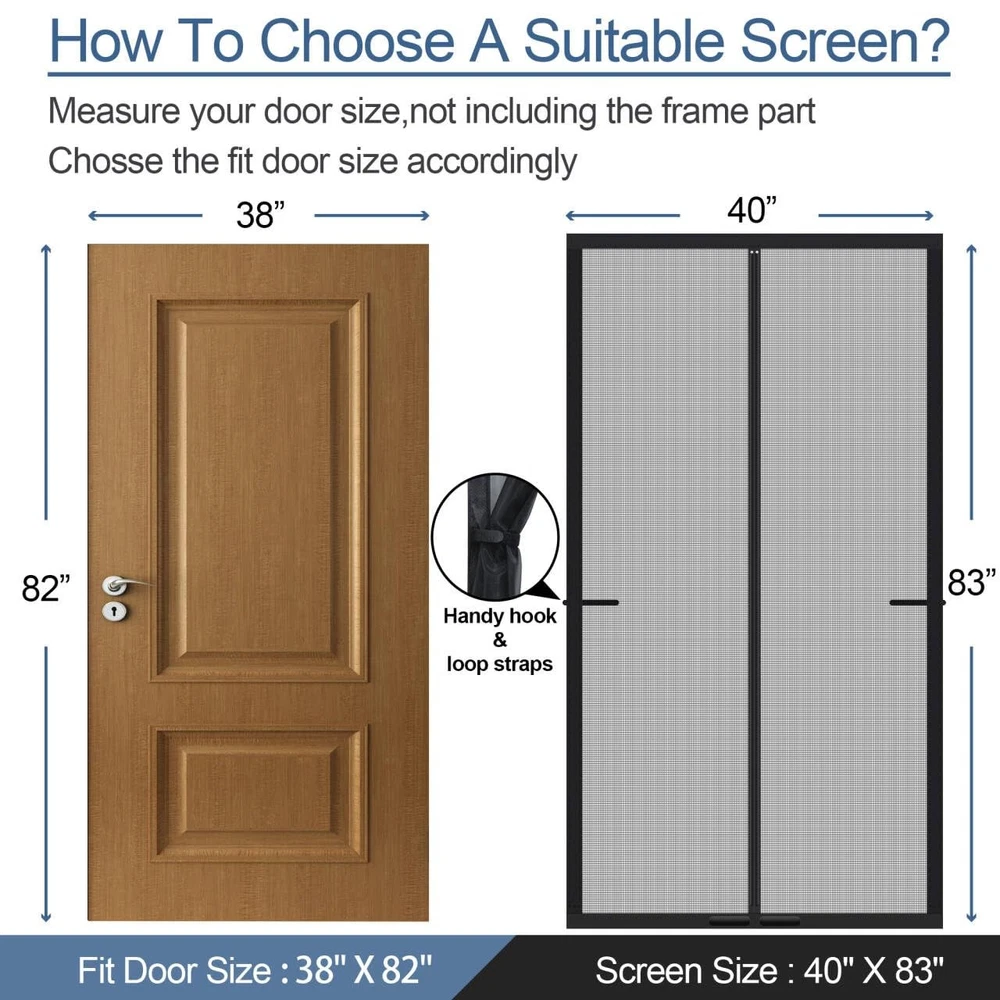 How To Choose A Suitable Screen?

Measure your door size,not including the frame part

Chosse the fit door size accordingly

38”

82”

40”

83”

Handy hook & loop straps

Fit Door Size : 38" X 82"

Screen Size : 40" X 83"