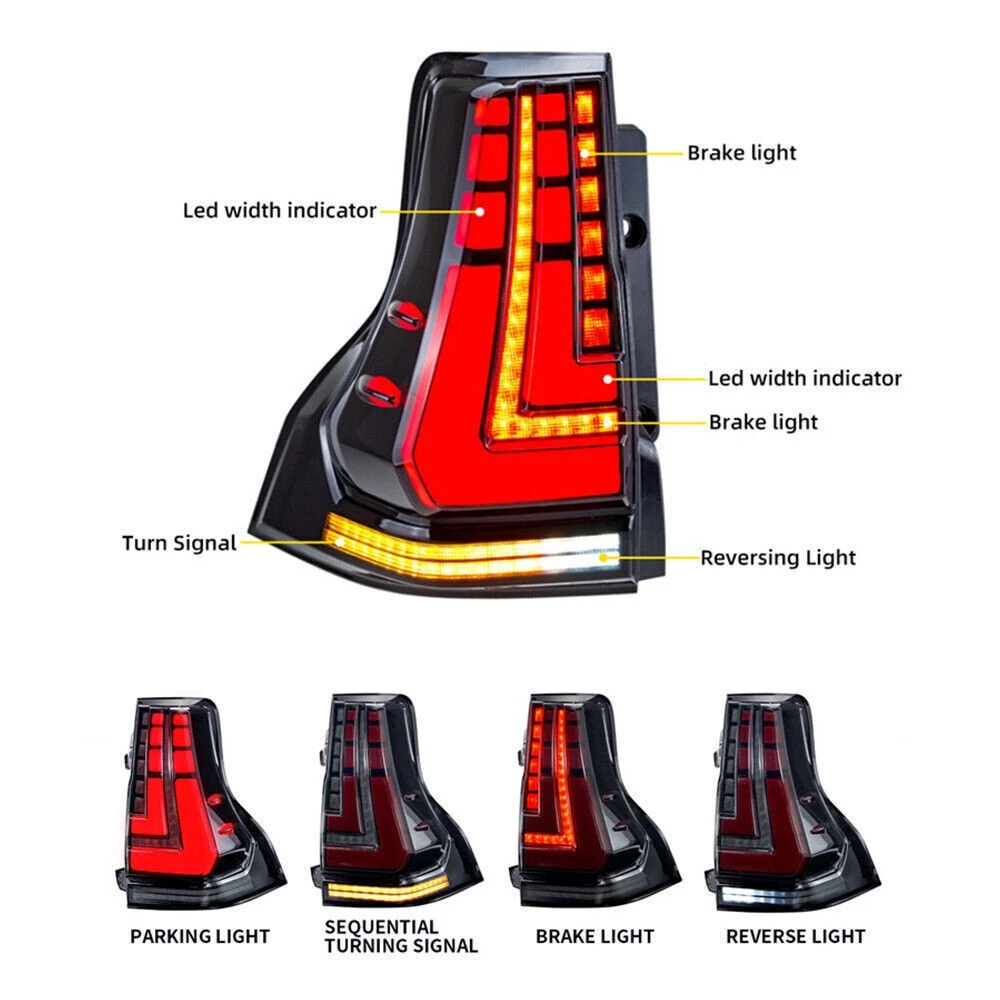 Brake light

Led width indicator

Led width indicator

Brake light

Turn Signal

Reversing Light

PARKING LIGHT

SEQUENTIAL TURNING SIGNAL

BRAKE LIGHT

REVERSE LIGHT