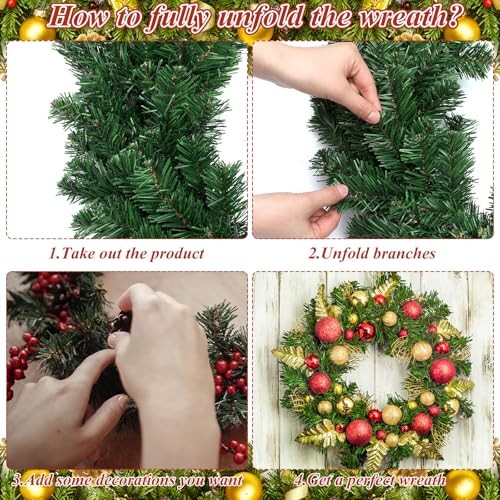 How to fully unfold the wreath?

1.Take out the product

2.Unfold branches

3.Add some decorations you want

4.Get a perfect wreath