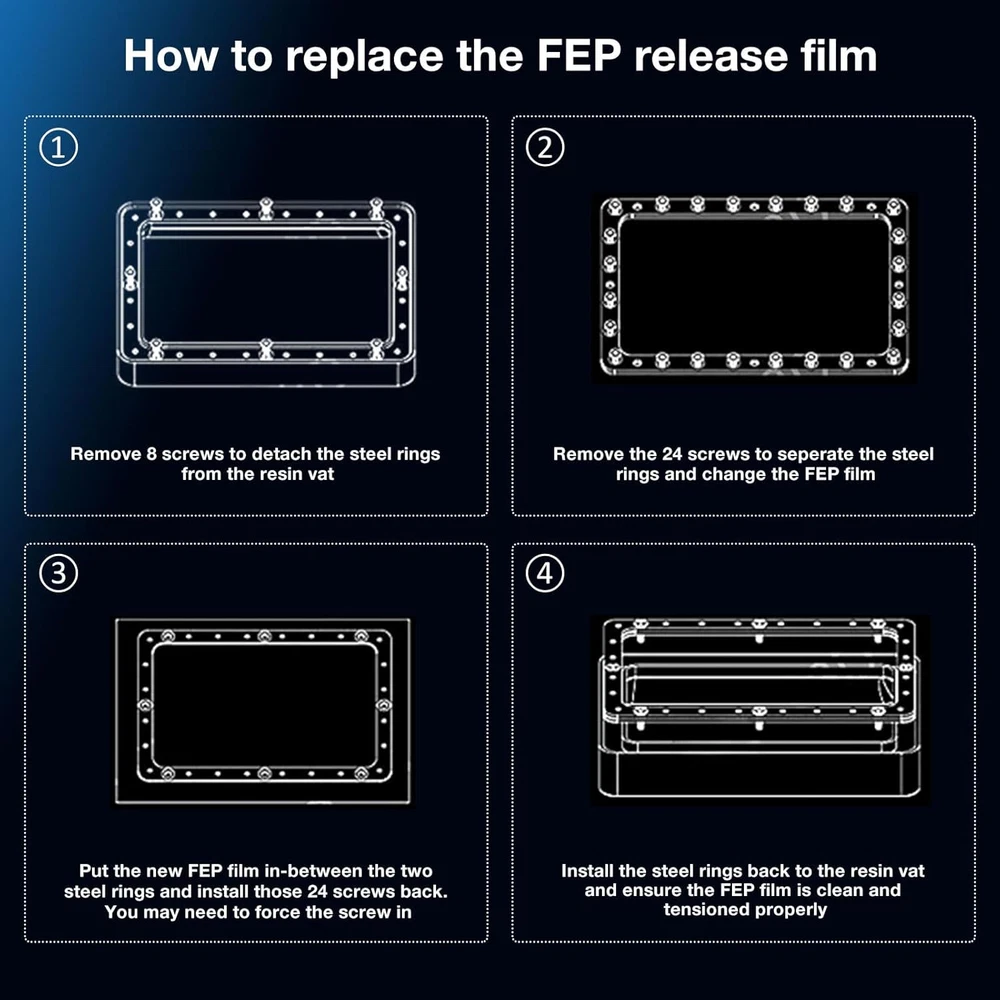 How to replace the FEP release film

①

Remove 8 screws to detach the steel rings from the resin vat

②

Remove the 24 screws to seperate the steel rings and change the FEP film

③

Put the new FEP film in-between the two steel rings and install those 24 screws back. You may need to force the screw in

④

Install the steel rings back to the resin vat and ensure the FEP film is clean and tensioned properly