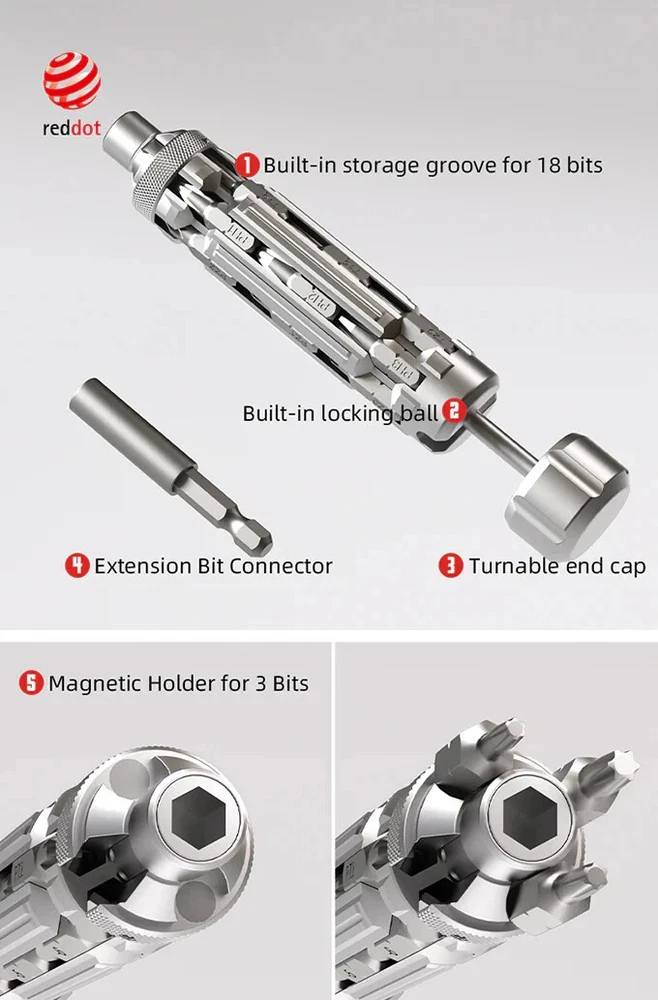 reddot

1 Built-in storage groove for 18 bits

Built-in locking ball 2

4 Extension Bit Connector

3 Turnable end cap

5 Magnetic Holder for 3 Bits