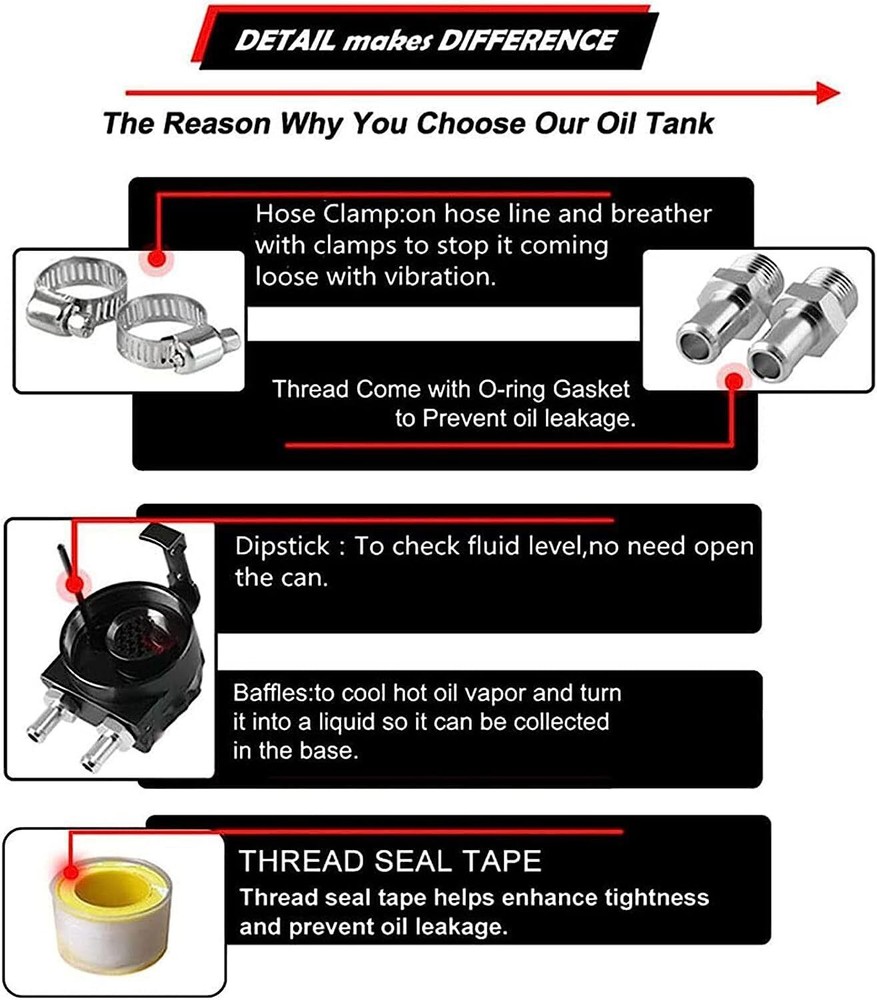 DETAIL makes DIFFERENCE

The Reason Why You Choose Our Oil Tank

Hose Clamp:on hose line and breather with clamps to stop it coming loose with vibration.

Thread Come with O-ring Gasket to Prevent oil leakage.

Dipstick : To check fluid level,no need open the can.

Baffles:to cool hot oil vapor and turn it into a liquid so it can be collected in the base.

THREAD SEAL TAPE

Thread seal tape helps enhance tightness and prevent oil leakage.