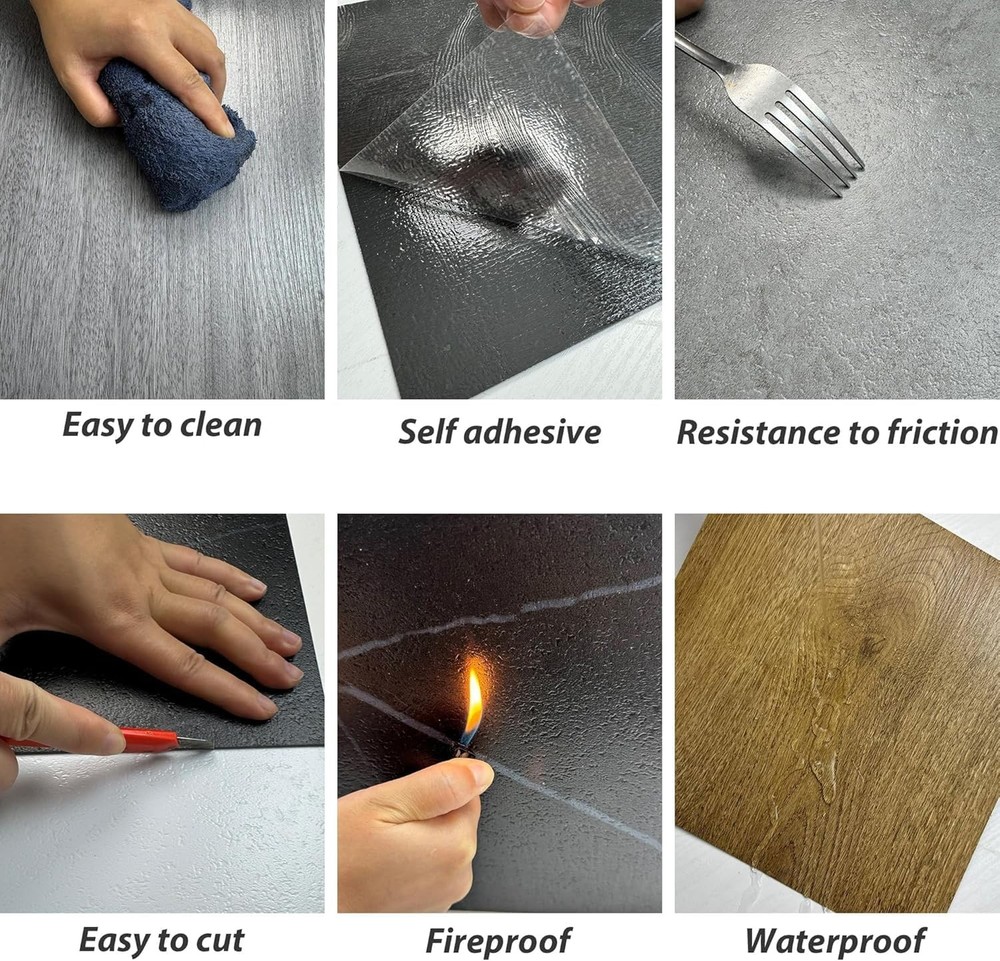 Easy to clean

Self adhesive

Resistance to friction

Easy to cut

Fireproof

Waterproof