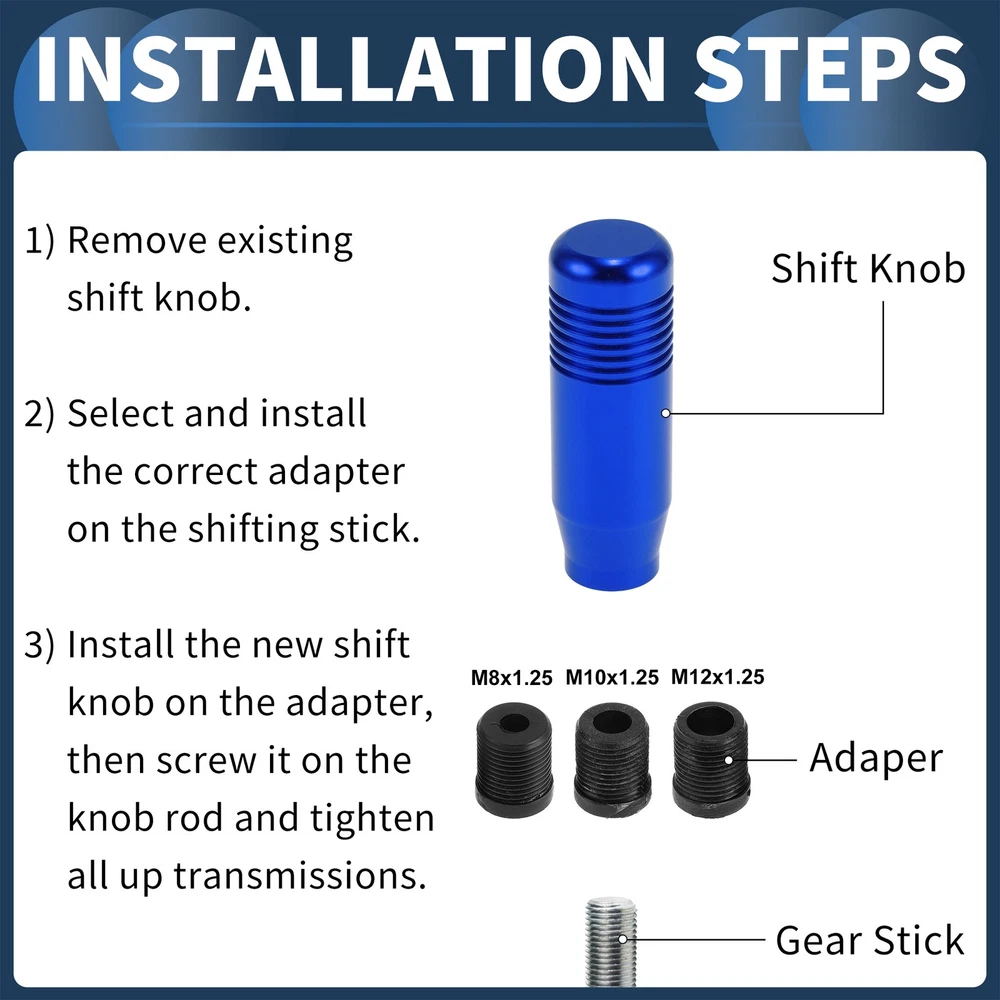 INSTALLATION STEPS

1) Remove existing shift knob.

2) Select and install the correct adapter on the shifting stick.

3) Install the new shift knob on the adapter, then screw it on the knob rod and tighten all up transmissions.

Shift Knob

M8x1.25 M10x1.25 M12x1.25

Adaper

Gear Stick