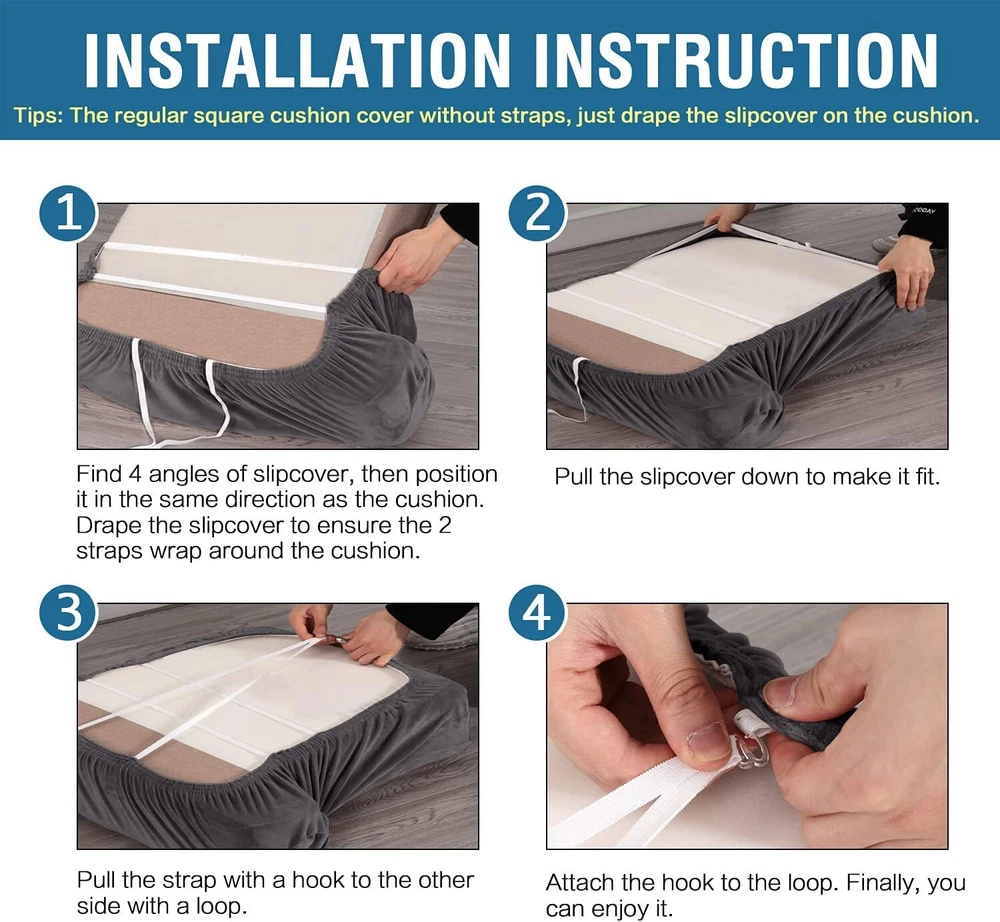 INSTALLATION INSTRUCTION

Tips: The regular square cushion cover without straps, just drape the slipcover on the cushion.

1

Find 4 angles of slipcover, then position it in the same direction as the cushion. Drape the slipcover to ensure the 2 straps wrap around the cushion.

2

Pull the slipcover down to make it fit.

3

Pull the strap with a hook to the other side with a loop.

4

Attach the hook to the loop. Finally, you can enjoy it.