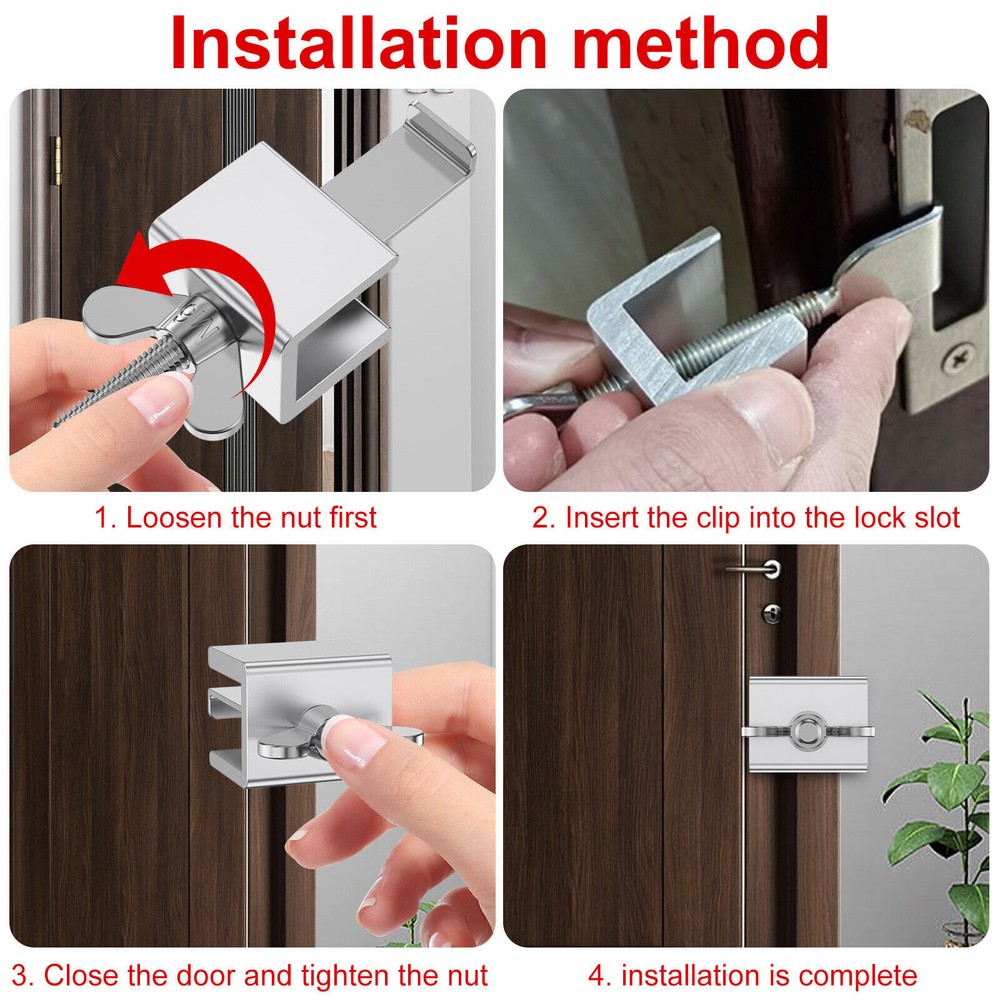 Installation method

1. Loosen the nut first

2. Insert the clip into the lock slot

3. Close the door and tighten the nut

4. installation is complete